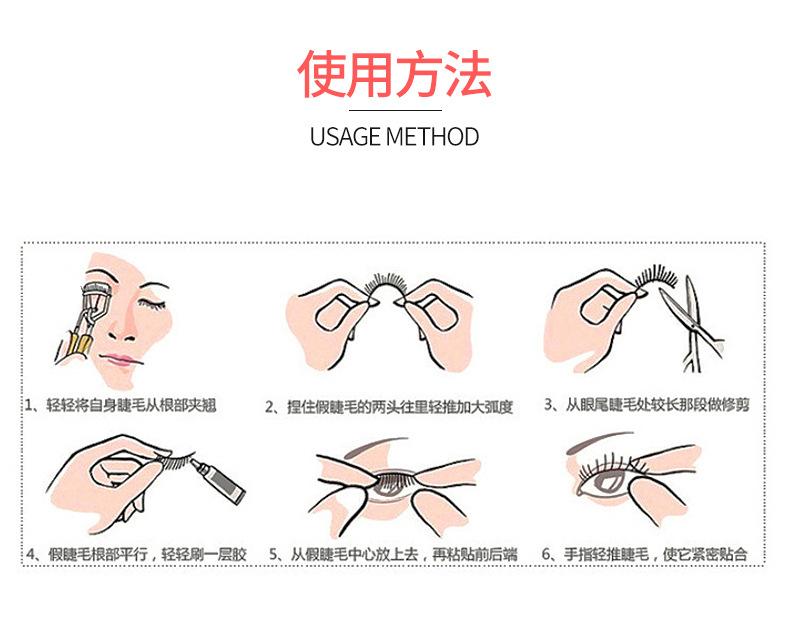 使用方法

USAGE METHOD

1、轻轻将自身睫毛从根部夹翘

2、捏住假睫毛的两头往里轻推加大弧度

3、从眼尾睫毛处较长那段做修剪

4、假睫毛根部平行，轻轻刷一层胶

5、从假睫毛中心放上去，再粘贴前后端

6、手指轻推睫毛，使它紧密贴合