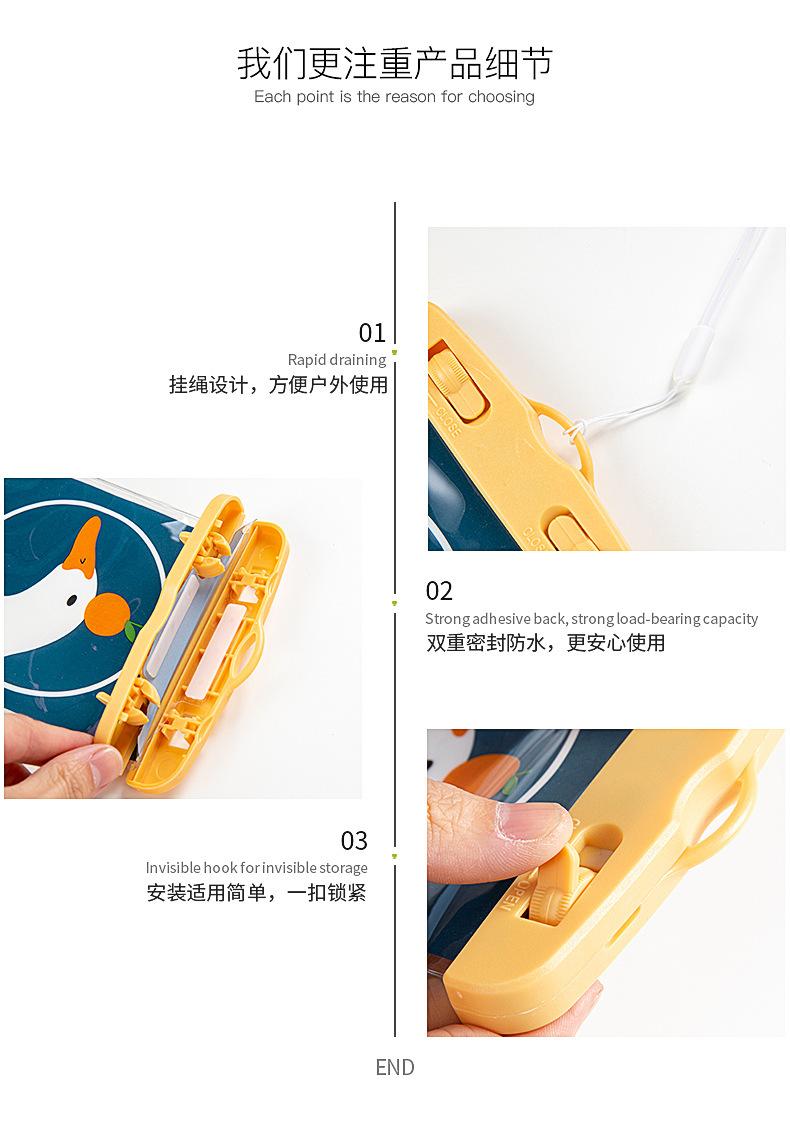 我们更注重产品细节
Each point is the reason for choosing

01
Rapid draining
挂绳设计，方便户外使用

CLOSE

CLOSE

02
Strong adhesive back, strong load-bearing capacity
双重密封防水，更安心使用

03
Invisible hook for invisible storage
安装适用简单，一扣锁紧

OPEN

END