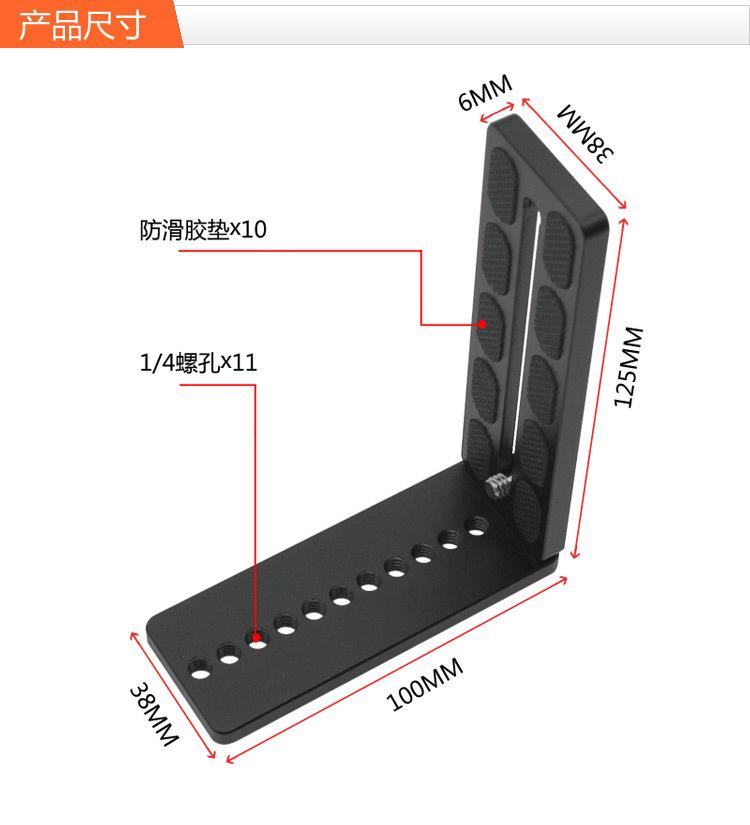 产品尺寸

6MM

38MM

防滑胶垫x10

1/4螺孔x11

125MM

38MM

100MM