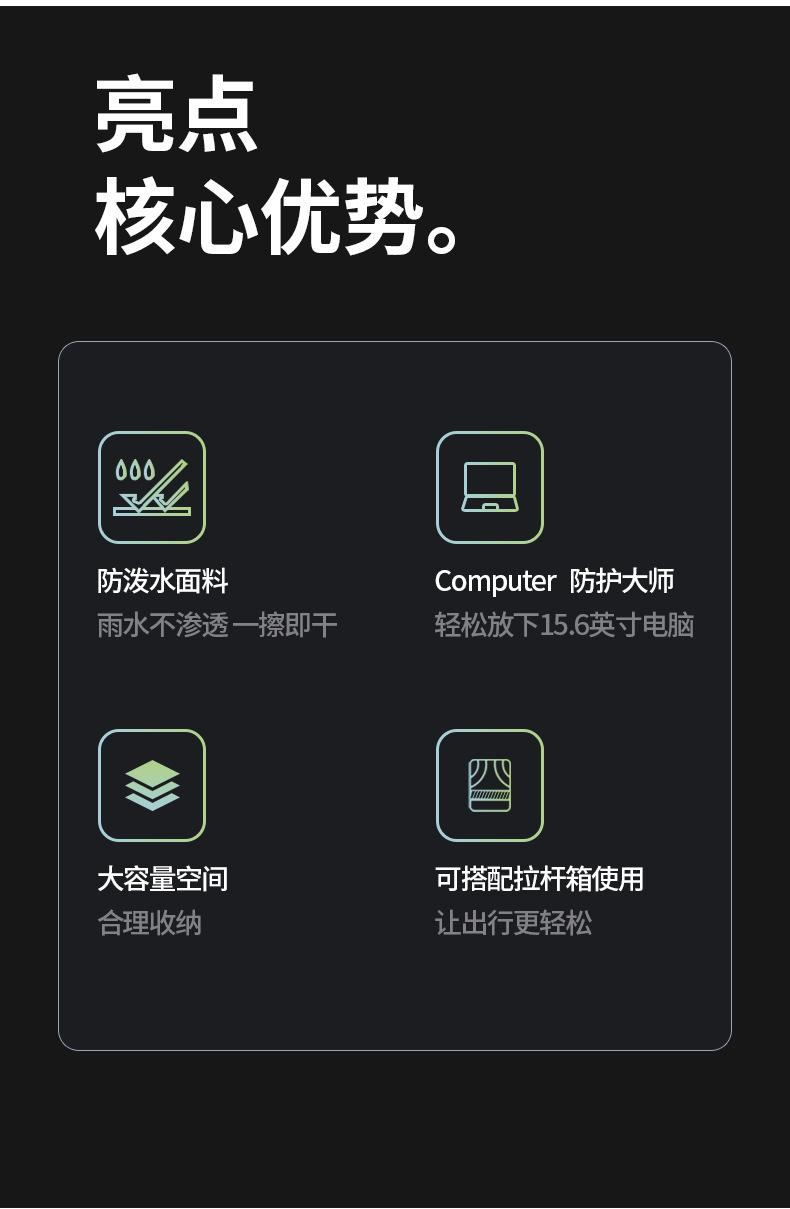 亮点
核心优势。

防泼水面料
雨水不渗透 一擦即干

Computer 防护大师
轻松放下15.6英寸电脑

大容量空间
合理收纳

可搭配拉杆箱使用
让出行更轻松