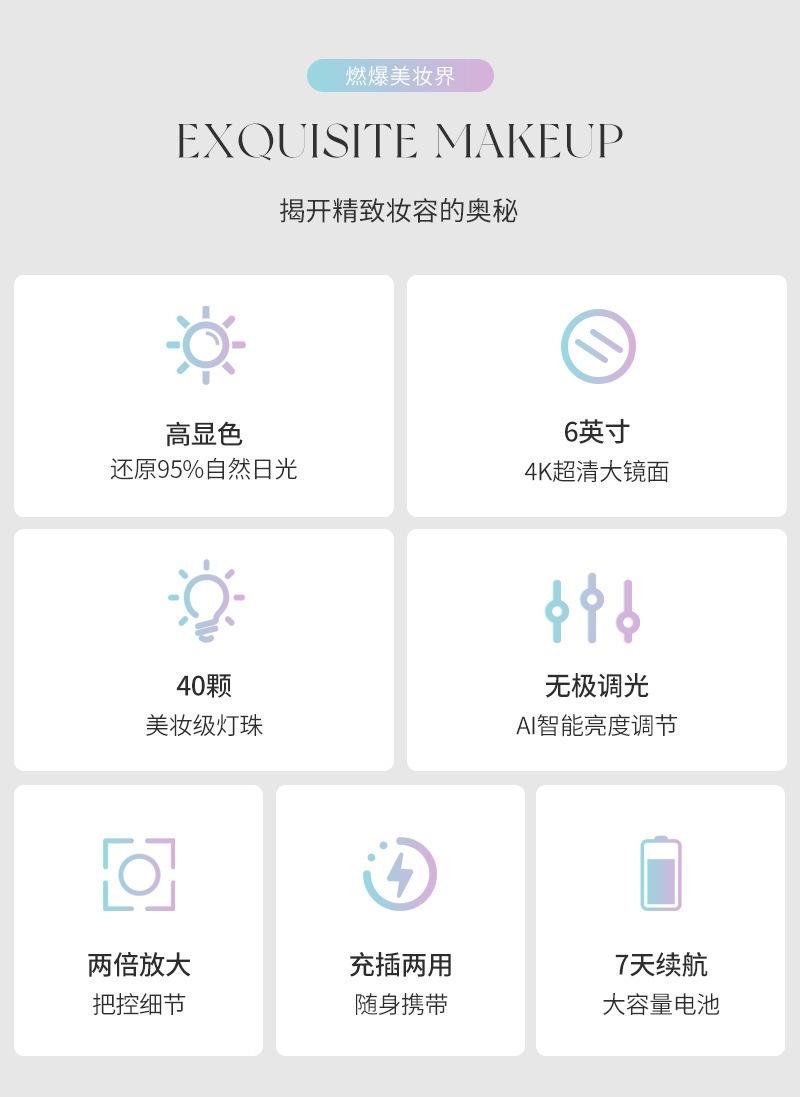 燃爆美妆界

EXQUISITE MAKEUP

揭开精致妆容的奥秘

高显色
还原95%自然日光

6英寸
4K超清大镜面

40颗
美妆级灯珠

无极调光
AI智能亮度调节

两倍放大
把控细节

充插两用
随身携带

7天续航
大容量电池