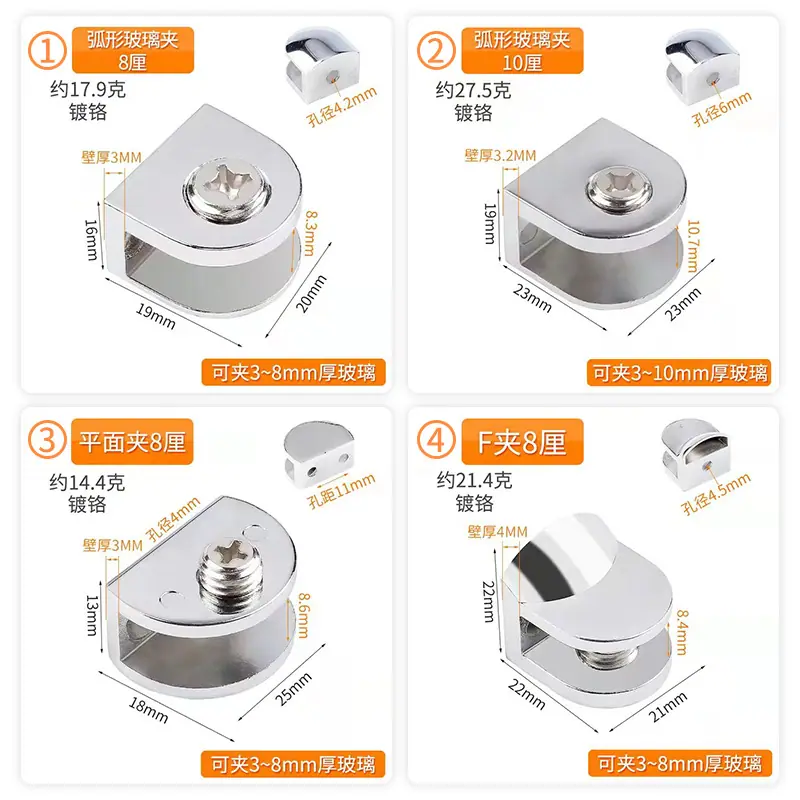 ① 弧形玻璃夹 8厘
约17.9克
镀铬
孔径4.2mm
壁厚3MM
16mm
8.3mm
19mm
20mm
可夹3~8mm厚玻璃

② 弧形玻璃夹 10厘
约27.5克
镀铬
孔径6mm
壁厚3.2MM
19mm
10.7mm
23mm
23mm
可夹3~10mm厚玻璃

③ 平面夹8厘
约14.4克
镀铬
孔距11mm
壁厚3MM
孔径4mm
13mm
8.6mm
18mm
25mm
可夹3~8mm厚玻璃

④ F夹8厘
约21.4克
镀铬
孔径4.5mm
壁厚4MM
22mm
8.4mm
22mm
21mm
可夹3~8mm厚玻璃