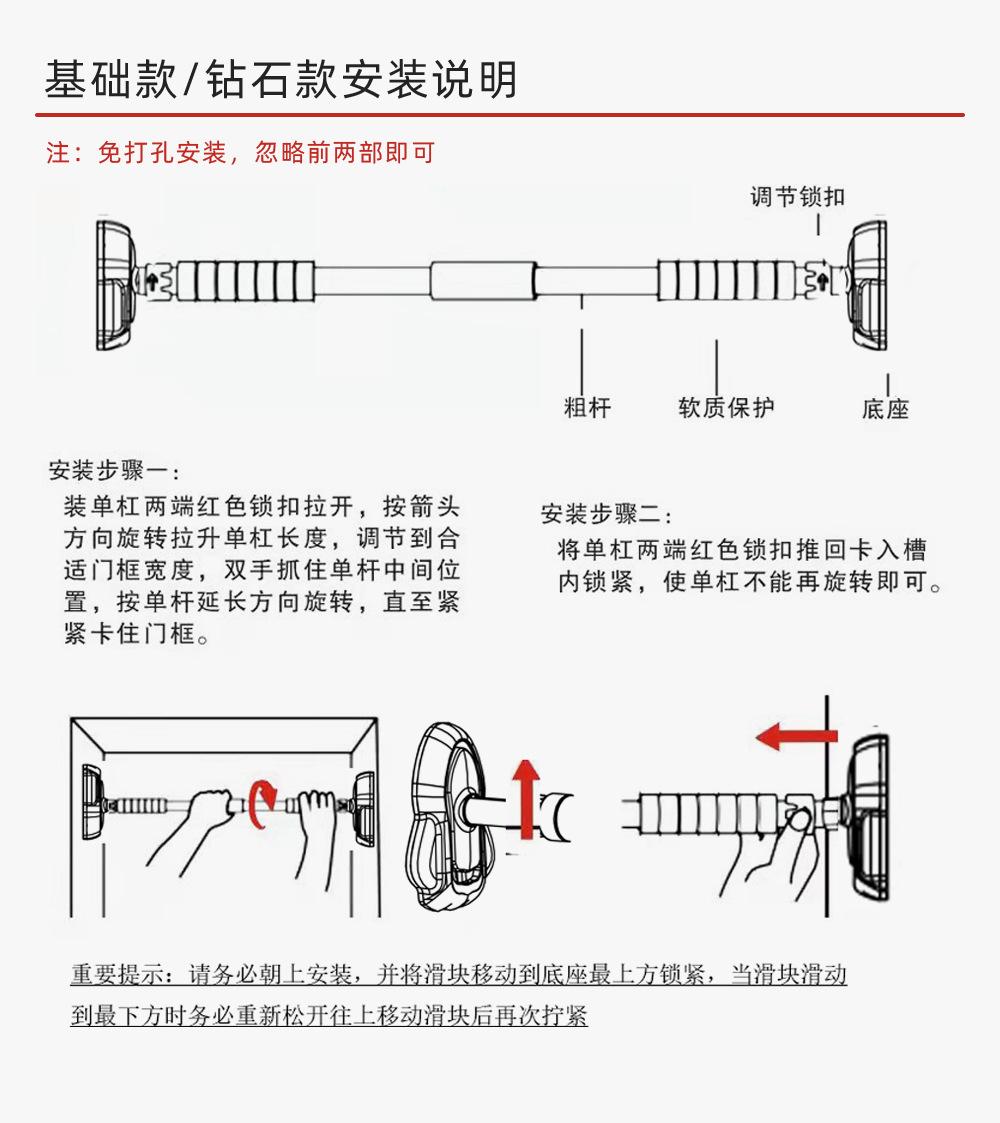 基础款/钻石款安装说明

注：免打孔安装，忽略前两部即可

调节锁扣

粗杆

软质保护

底座

安装步骤一：
装单杠两端红色锁扣拉开，按箭头方向旋转拉升单杠长度，调节到合适门框宽度，双手抓住单杆中间位置，按单杆延长方向旋转，直至紧紧卡住门框。

安装步骤二：
将单杠两端红色锁扣推回卡入槽内锁紧，使单杠不能再旋转即可。

重要提示：请务必朝上安装，并将滑块移动到底座最上方锁紧，当滑块滑动到最下方时务必重新松开往上移动滑块后再次拧紧