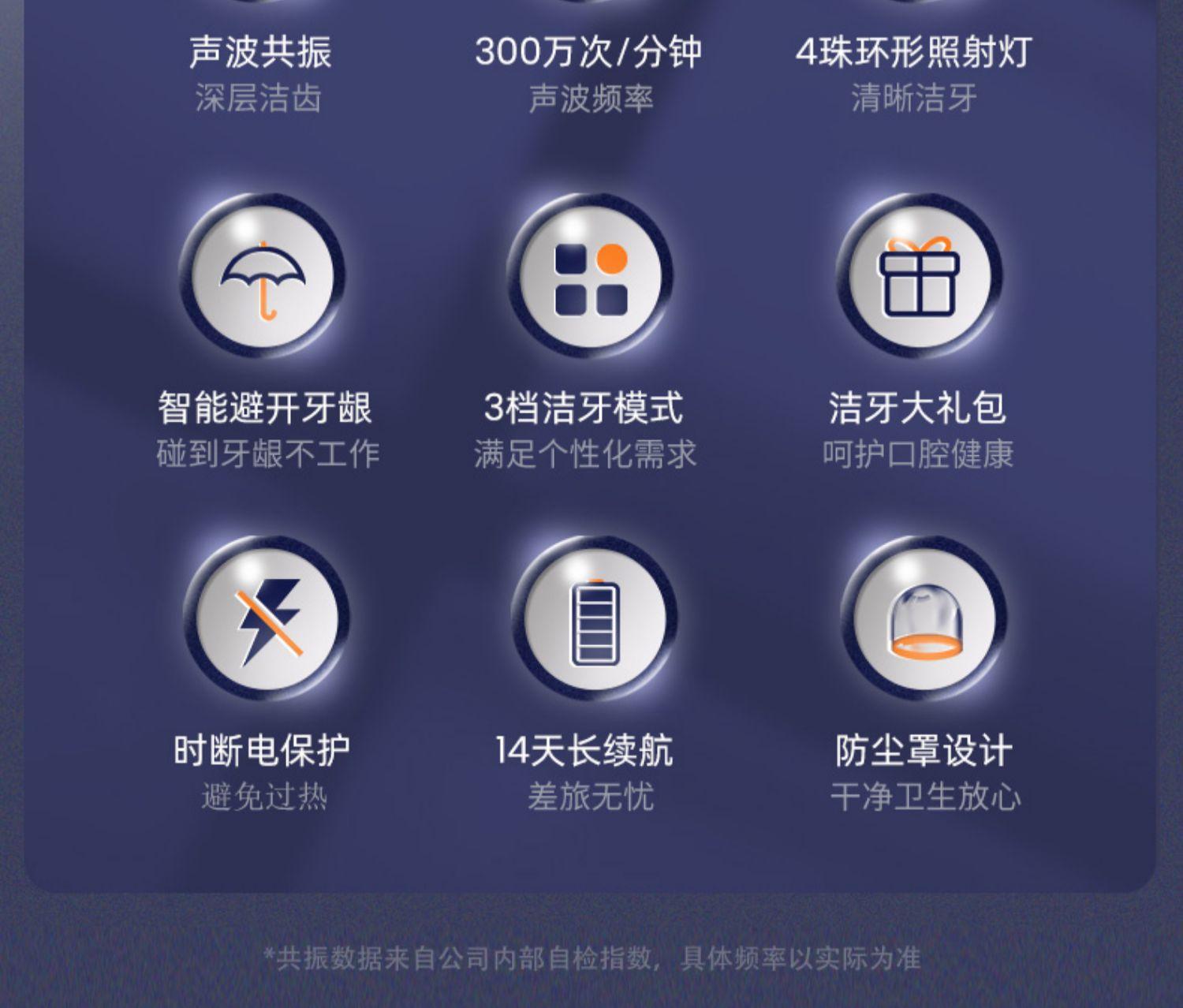 声波共振
深层洁齿

300万次/分钟
声波频率

4珠环形照射灯
清晰洁牙

智能避开牙龈
碰到牙龈不工作

3档洁牙模式
满足个性化需求

洁牙大礼包
呵护口腔健康

时断电保护
避免过热

14天长续航
差旅无忧

防尘罩设计
干净卫生放心

*共振数据来自公司内部自检指数，具体频率以实际为准