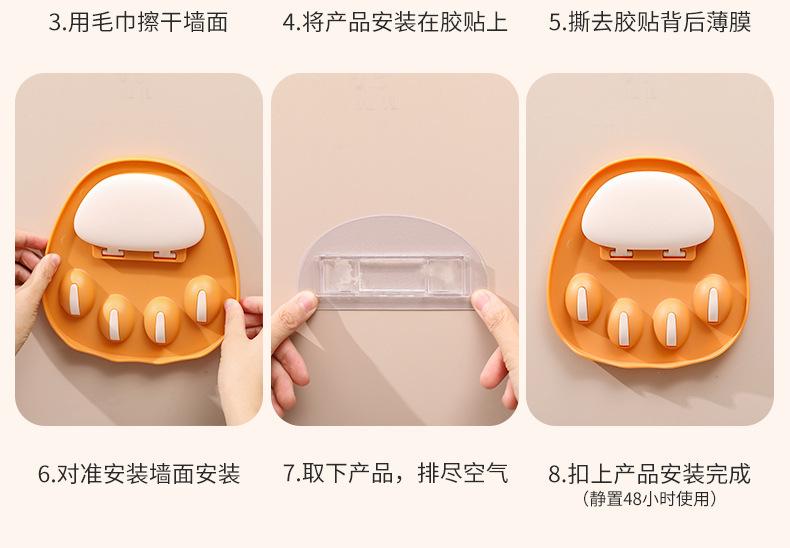 3.用毛巾擦干墙面

4.将产品安装在胶贴上

5.撕去胶贴背后薄膜

6.对准安装墙面安装

7.取下产品，排尽空气

8.扣上产品安装完成
（静置48小时使用）