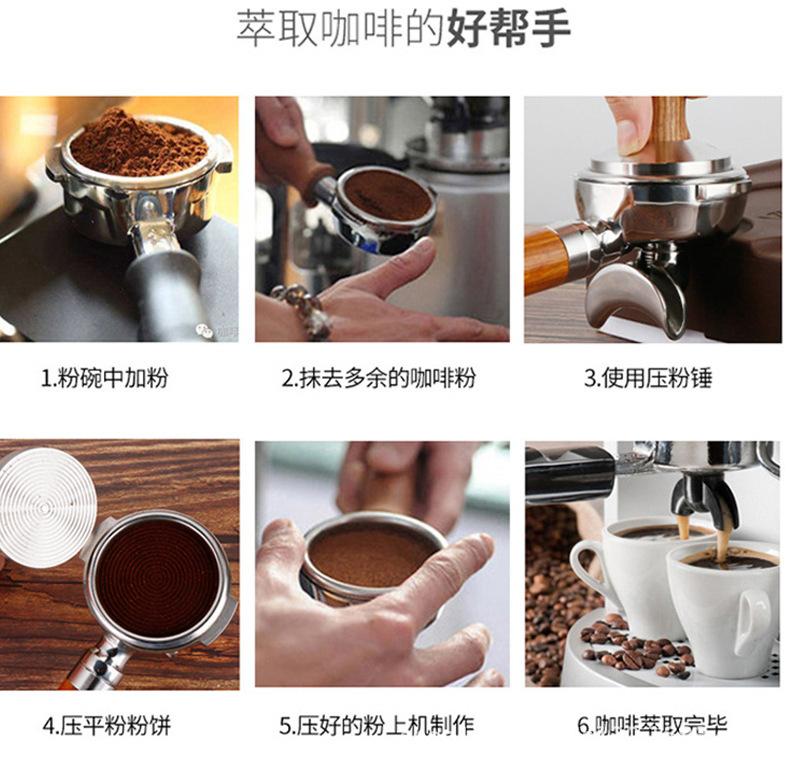 萃取咖啡的好帮手

1.粉碗中加粉

2.抹去多余的咖啡粉

3.使用压粉锤

4.压平粉粉饼

5.压好的粉上机制作

6.咖啡萃取完毕