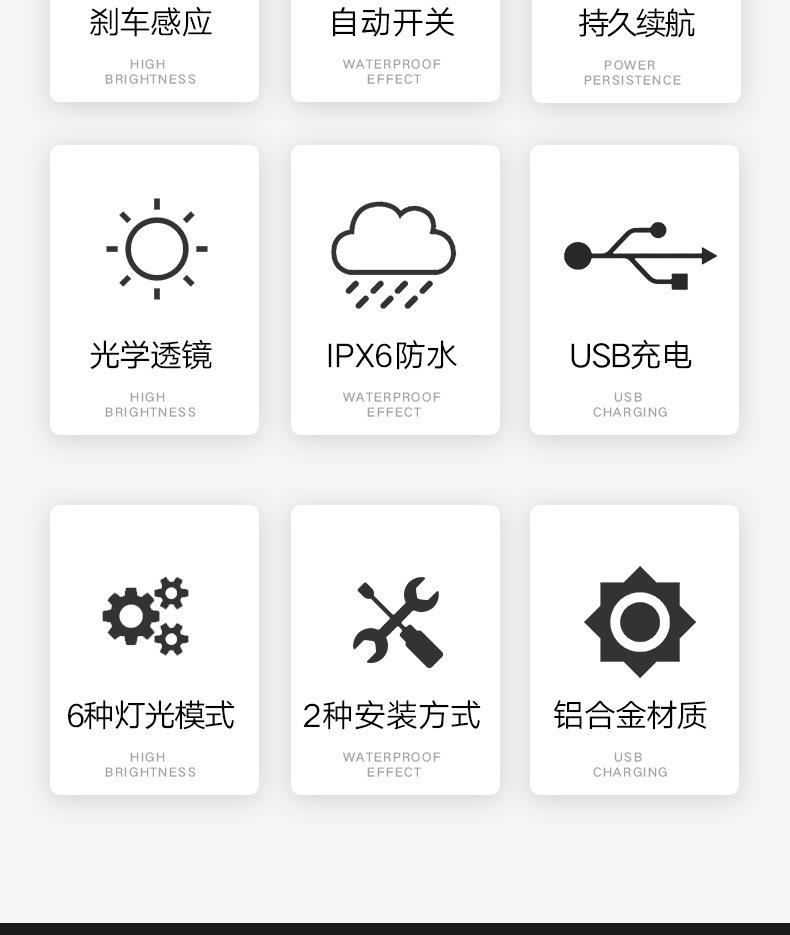 刹车感应

HIGH
BRIGHTNESS

自动开关

WATERPROOF
EFFECT

持久续航

POWER
PERSISTENCE

光学透镜

HIGH
BRIGHTNESS

IPX6防水

WATERPROOF
EFFECT

USB充电

USB
CHARGING

6种灯光模式

HIGH
BRIGHTNESS

2种安装方式

WATERPROOF
EFFECT

铝合金材质

USB
CHARGING