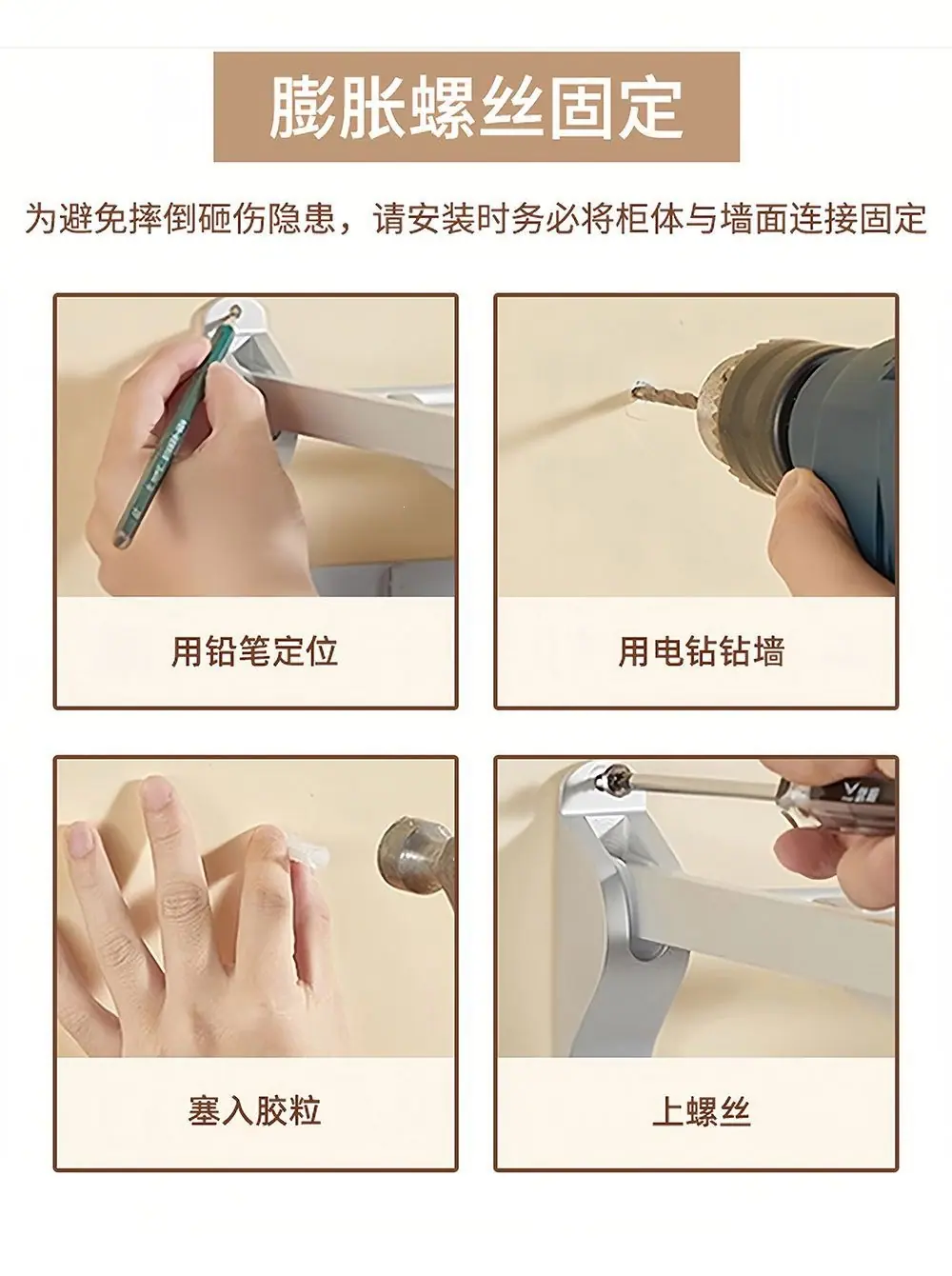 膨胀螺丝固定

为避免摔倒砸伤隐患，请安装时务必将柜体与墙面连接固定

用铅笔定位

用电钻钻墙

塞入胶粒

上螺丝