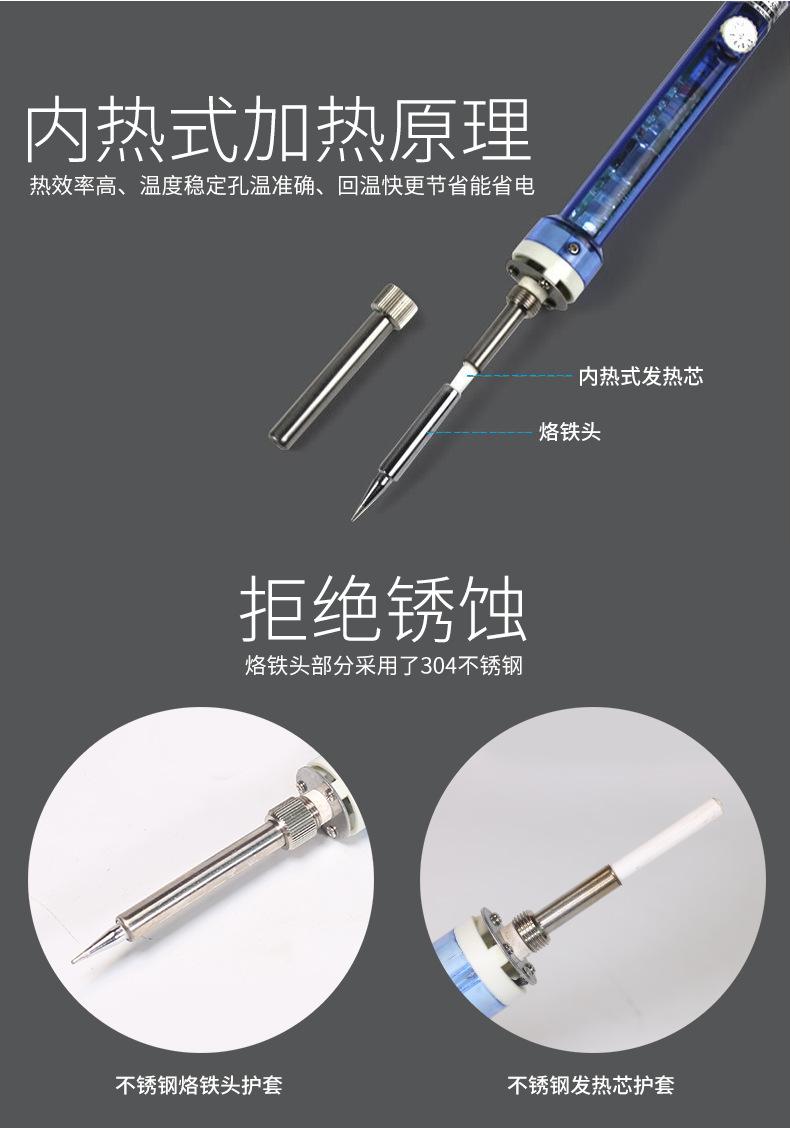 内热式加热原理

热效率高、温度稳定孔温准确、回温快更节省能省电

内热式发热芯

烙铁头

拒绝锈蚀

烙铁头部分采用了304不锈钢

不锈钢烙铁头护套

不锈钢发热芯护套