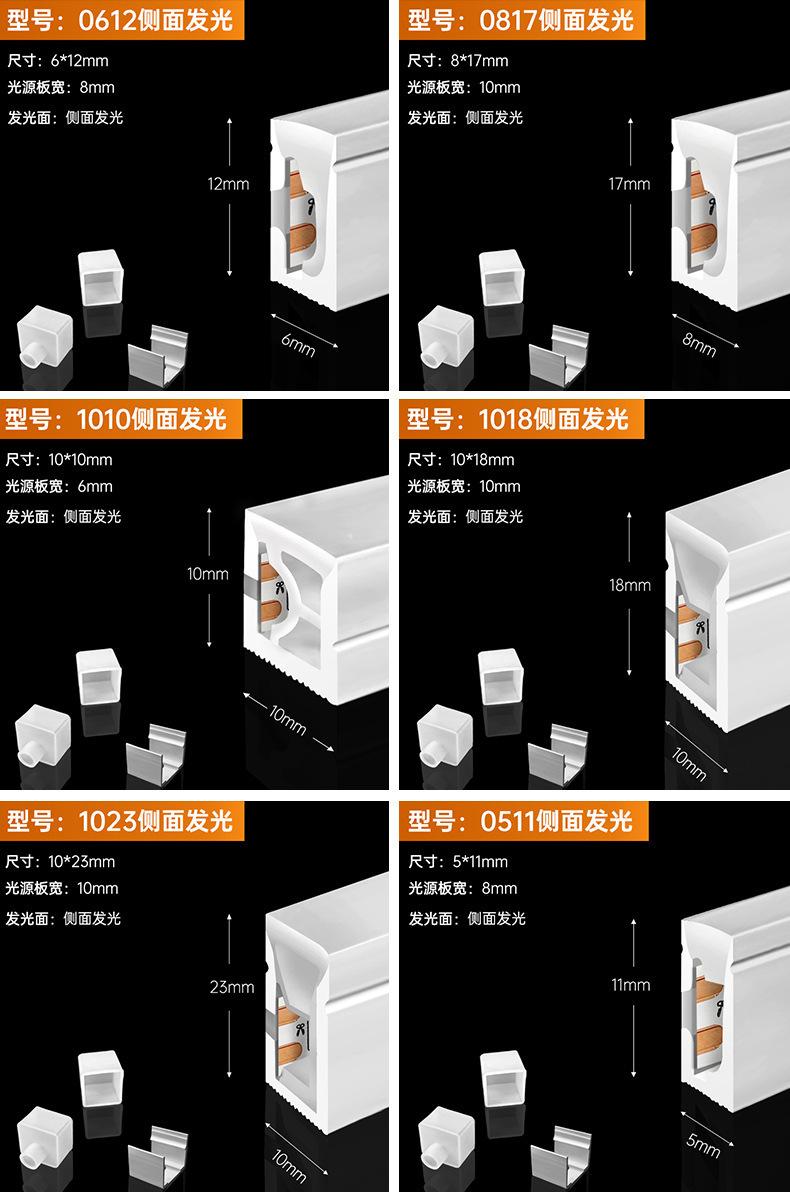 型号：0612侧面发光

尺寸：6*12mm
光源板宽：8mm
发光面：侧面发光

12mm

6mm

型号：0817侧面发光

尺寸：8*17mm
光源板宽：10mm
发光面：侧面发光

17mm

8mm

型号：1010侧面发光

尺寸：10*10mm
光源板宽：6mm
发光面：侧面发光

10mm

10mm

型号：1018侧面发光

尺寸：10*18mm
光源板宽：10mm
发光面：侧面发光

18mm

10mm

型号：1023侧面发光

尺寸：10*23mm
光源板宽：10mm
发光面：侧面发光

23mm

10mm

型号：0511侧面发光

尺寸：5*11mm
光源板宽：8mm
发光面：侧面发光

11mm

5mm