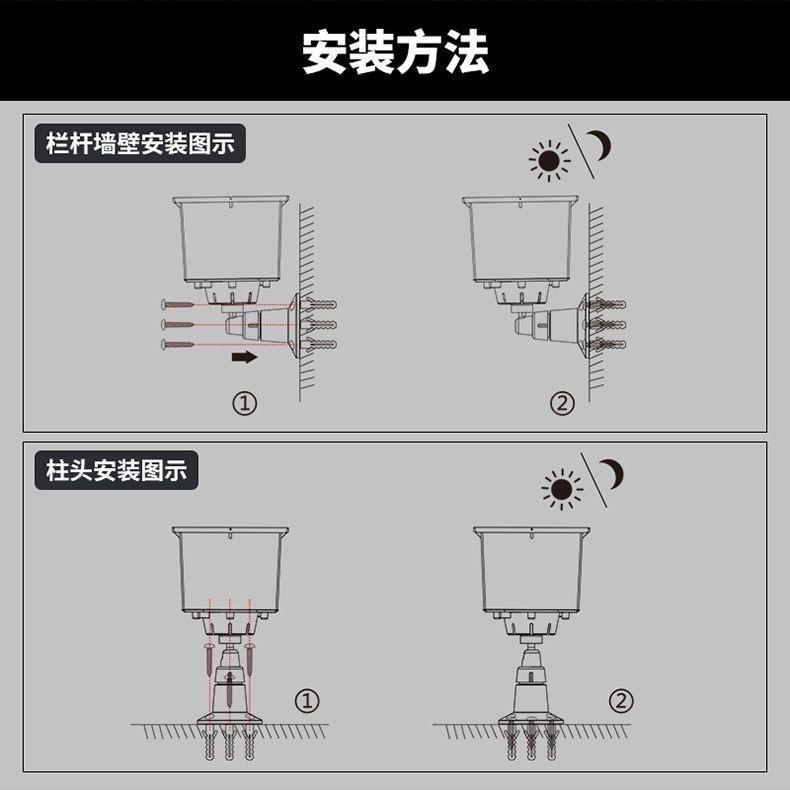 安装方法

栏杆墙壁安装图示

①

②

柱头安装图示

①

②