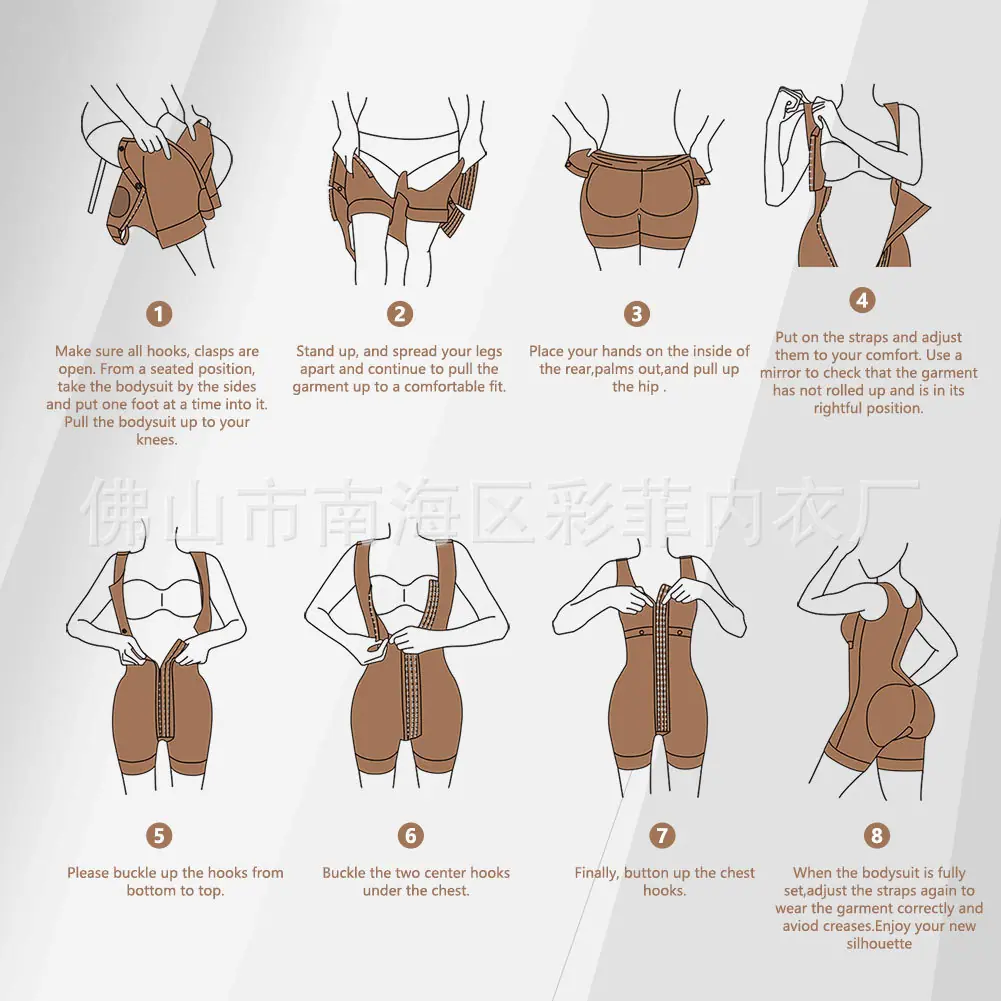 1

Make sure all hooks, clasps are open. From a seated position, take the bodysuit by the sides and put one foot at a time into it. Pull the bodysuit up to your knees.

2

Stand up, and spread your legs apart and continue to pull the garment up to a comfortable fit.

3

Place your hands on the inside of the rear,palms out,and pull up the hip .

4

Put on the straps and adjust them to your comfort. Use a mirror to check that the garment has not rolled up and is in its rightful position.

佛山市南海区彩菲内衣厂

5

Please buckle up the hooks from bottom to top.

6

Buckle the two center hooks under the chest.

7

Finally, button up the chest hooks.

8

When the bodysuit is fully set,adjust the straps again to wear the garment correctly and aviod creases.Enjoy your new silhouette