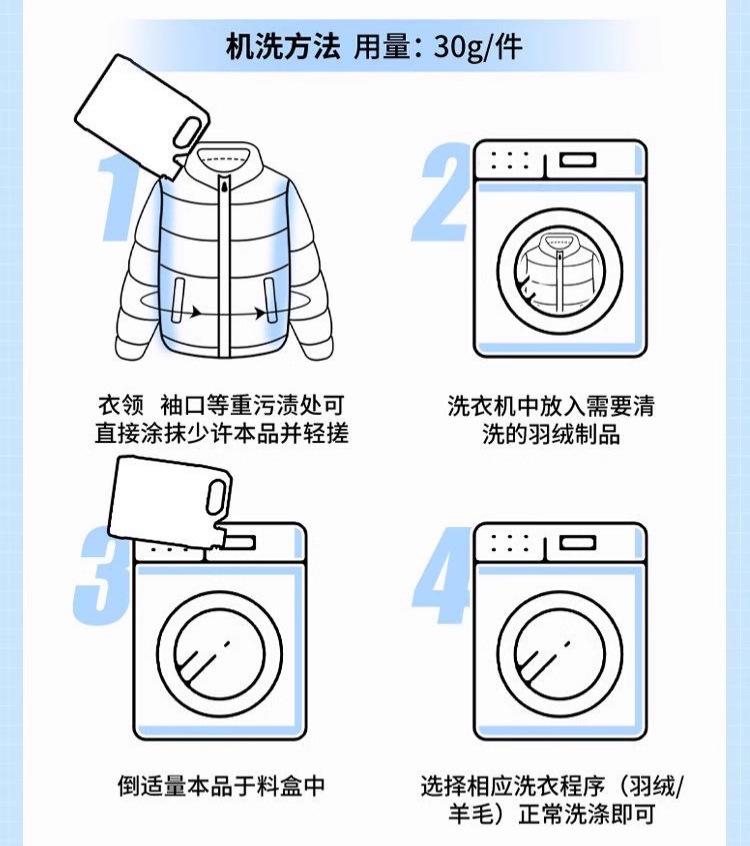 机洗方法 用量：30g/件

1

衣领 袖口等重污渍处可直接涂抹少许本品并轻搓

2

洗衣机中放入需要清洗的羽绒制品

3

倒适量本品于料盒中

4

选择相应洗衣程序（羽绒/羊毛）正常洗涤即可