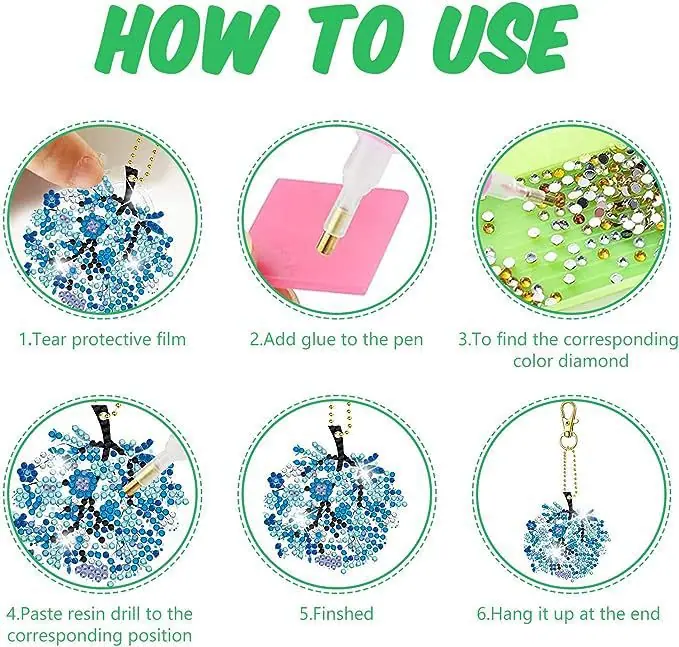 HOW TO USE

1.Tear protective film

2.Add glue to the pen

3.To find the corresponding color diamond

4.Paste resin drill to the corresponding position

5.Finshed

6.Hang it up at the end