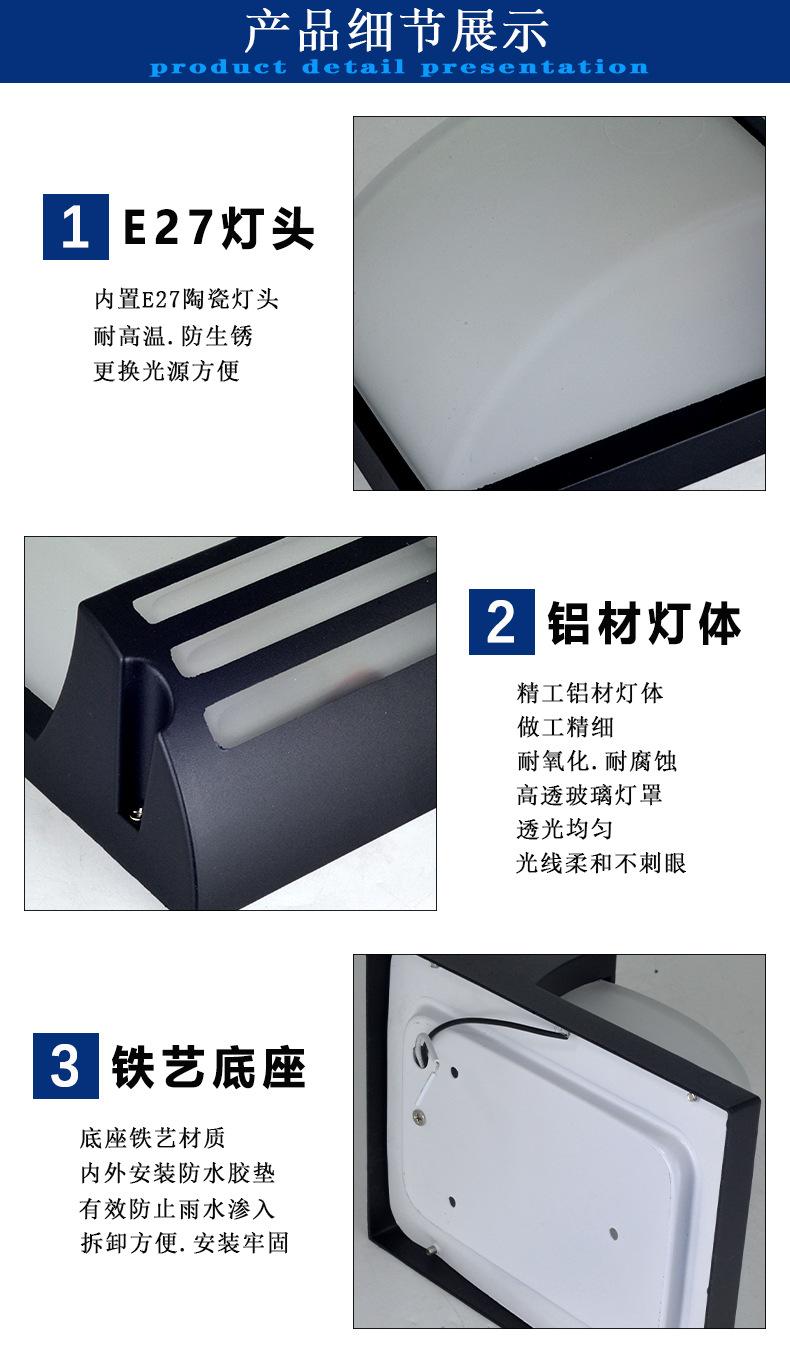 产品细节展示
product detail presentation

1 E27灯头

内置E27陶瓷灯头
耐高温.防生锈
更换光源方便

2 铝材灯体

精工铝材灯体
做工精细
耐氧化.耐腐蚀
高透玻璃灯罩
透光均匀
光线柔和不刺眼

3 铁艺底座

底座铁艺材质
内外安装防水胶垫
有效防止雨水渗入
拆卸方便.安装牢固