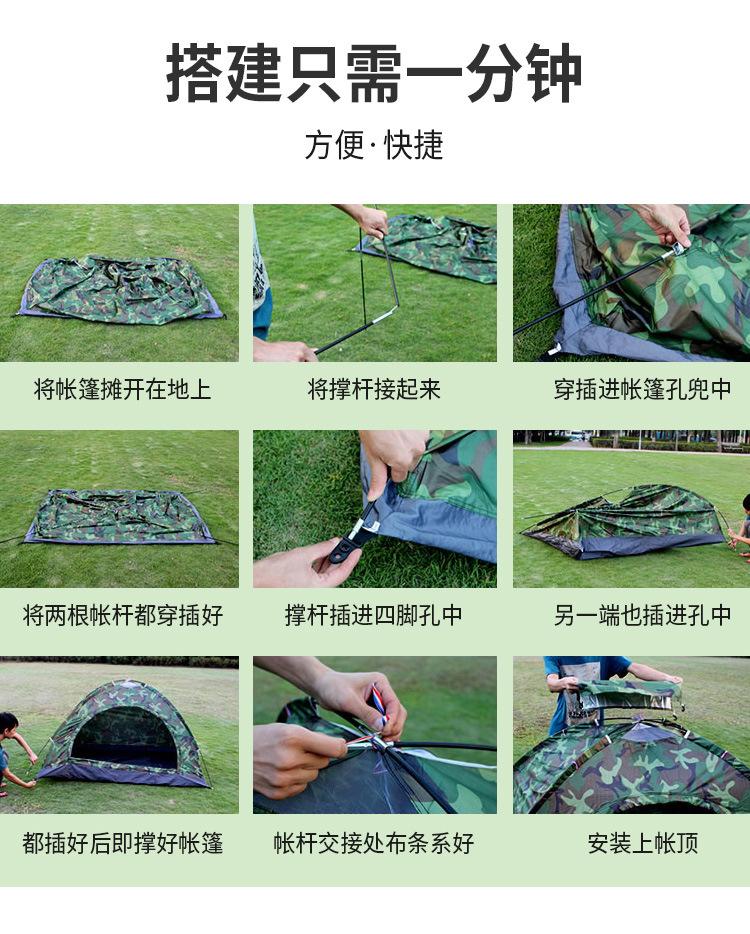 搭建只需一分钟

方便·快捷

将帐篷摊开在地上

将撑杆接起来

穿插进帐篷孔兜中

将两根帐杆都穿插好

撑杆插进四脚孔中

另一端也插进孔中

都插好后即撑好帐篷

帐杆交接处布条系好

安装上帐顶