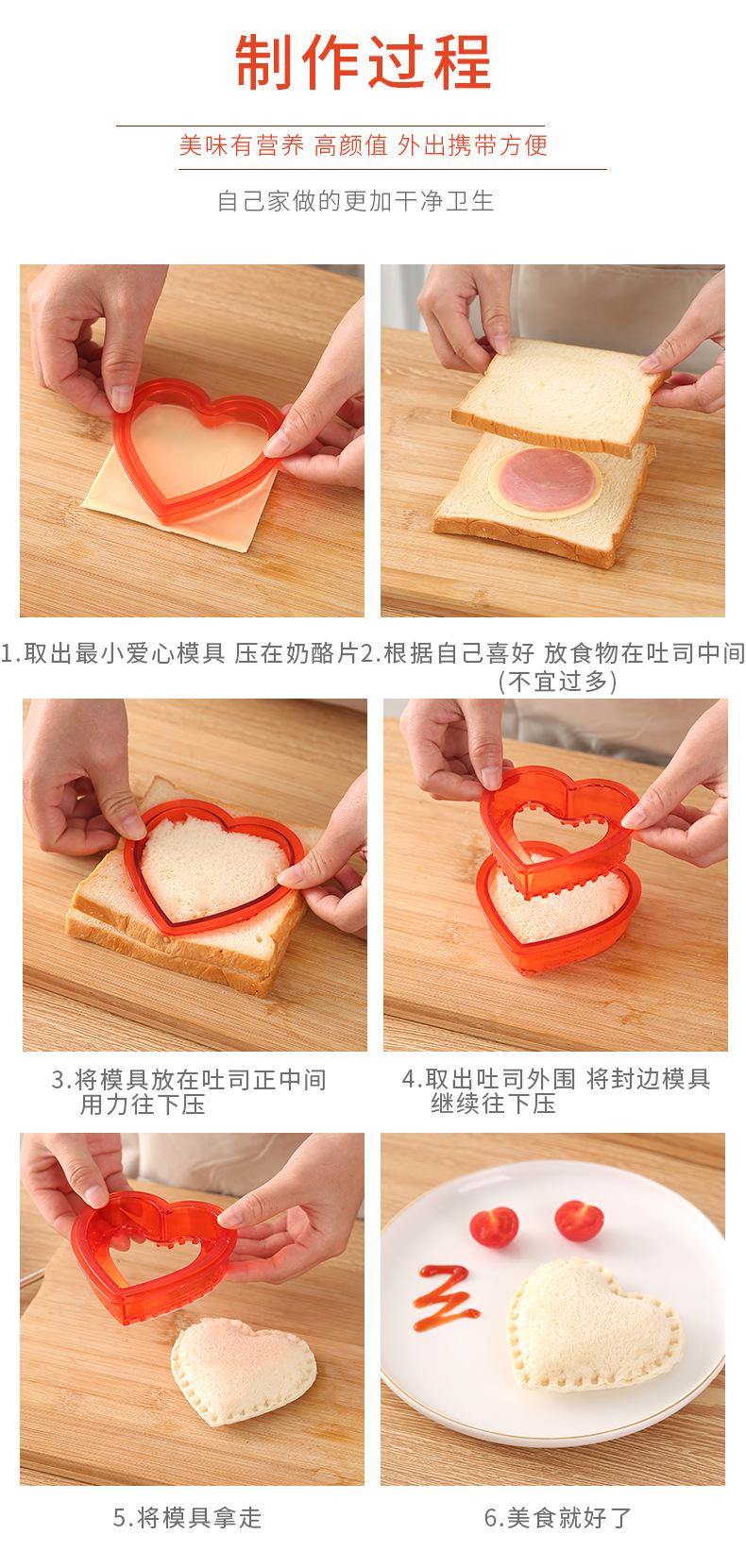 制作过程

美味有营养 高颜值 外出携带方便

自己家做的更加干净卫生

1.取出最小爱心模具 压在奶酪片

2.根据自己喜好 放食物在吐司中间 (不宜过多)

3.将模具放在吐司正中间 用力往下压

4.取出吐司外围 将封边模具 继续往下压

5.将模具拿走

6.美食就好了