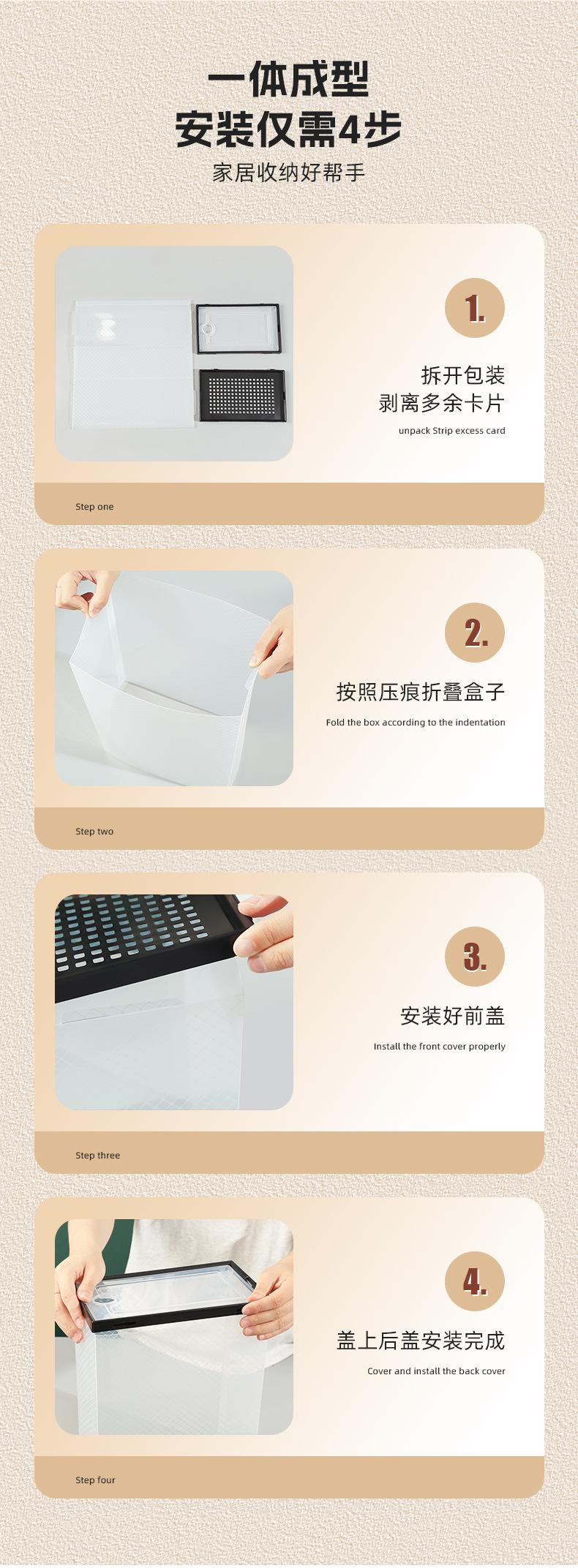 一体成型
安装仅需4步
家居收纳好帮手

1.
拆开包装
剥离多余卡片
unpack Strip excess card

Step one

2.
按照压痕折叠盒子
Fold the box according to the indentation

Step two

3.
安装好前盖
Install the front cover properly

Step three

4.
盖上后盖安装完成
Cover and install the back cover

Step four