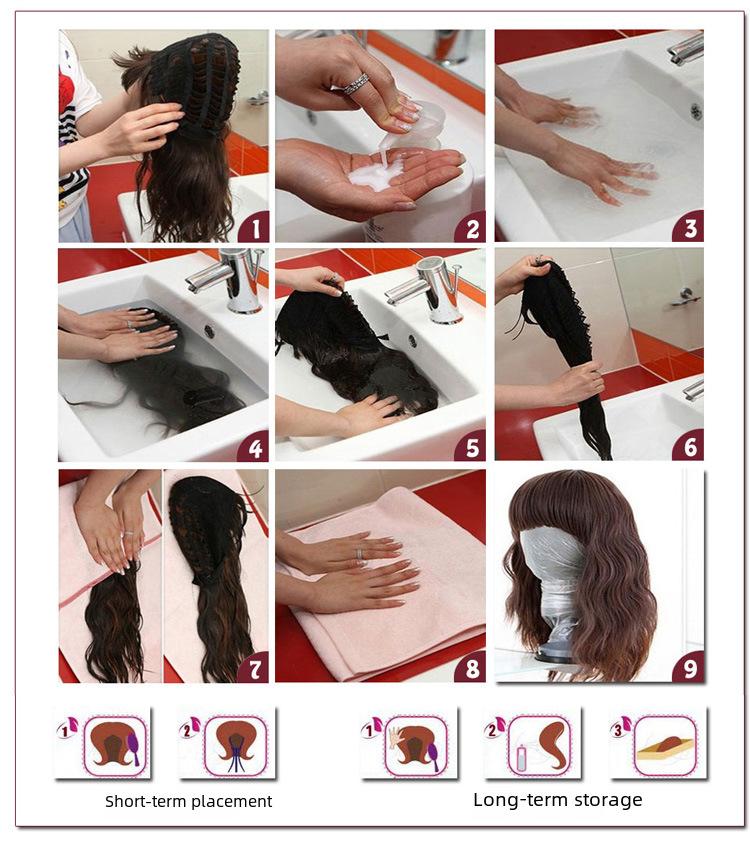 1
2
3
4
5
6
7
8
9

1
2
Short-term placement

1
2
3
Long-term storage