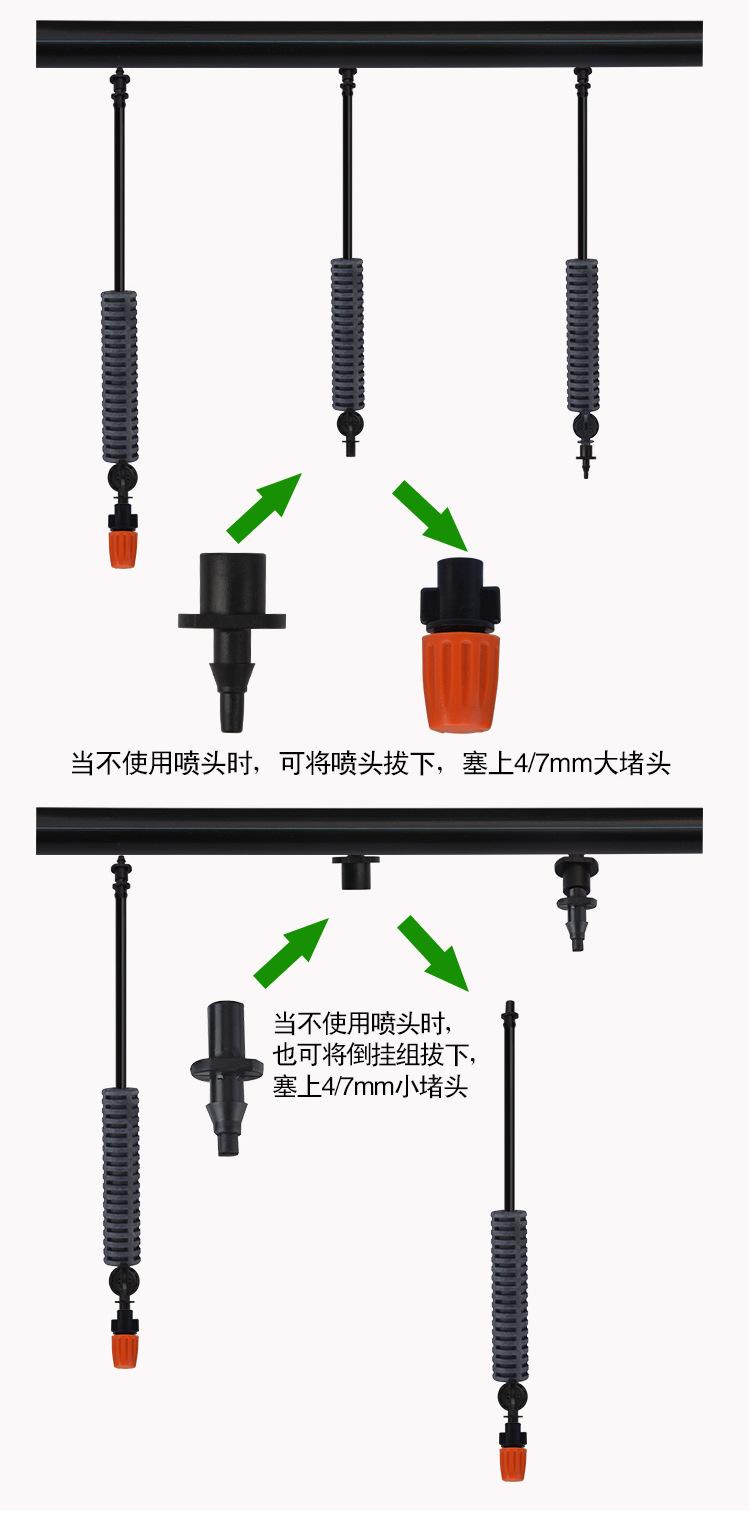 当不使用喷头时，可将喷头拔下，塞上4/7mm大堵头

当不使用喷头时，
也可将倒挂组拔下，
塞上4/7mm小堵头