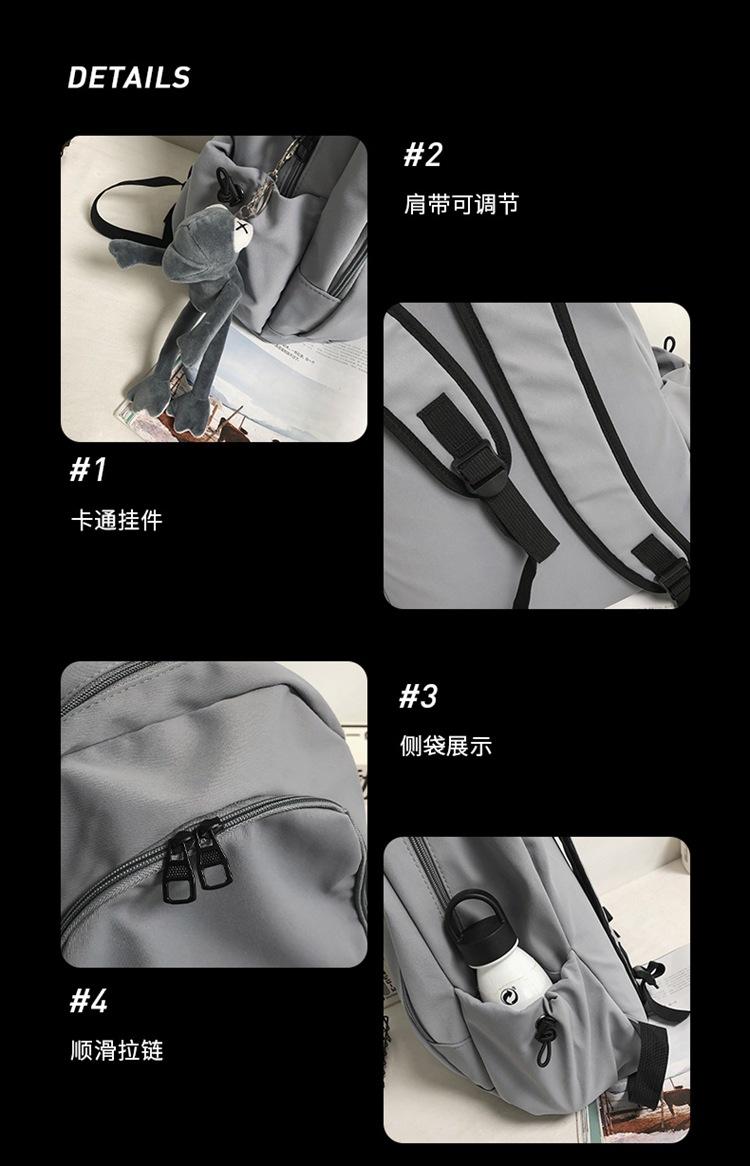 DETAILS

#2

肩带可调节

#1

卡通挂件

#3

侧袋展示

#4

顺滑拉链