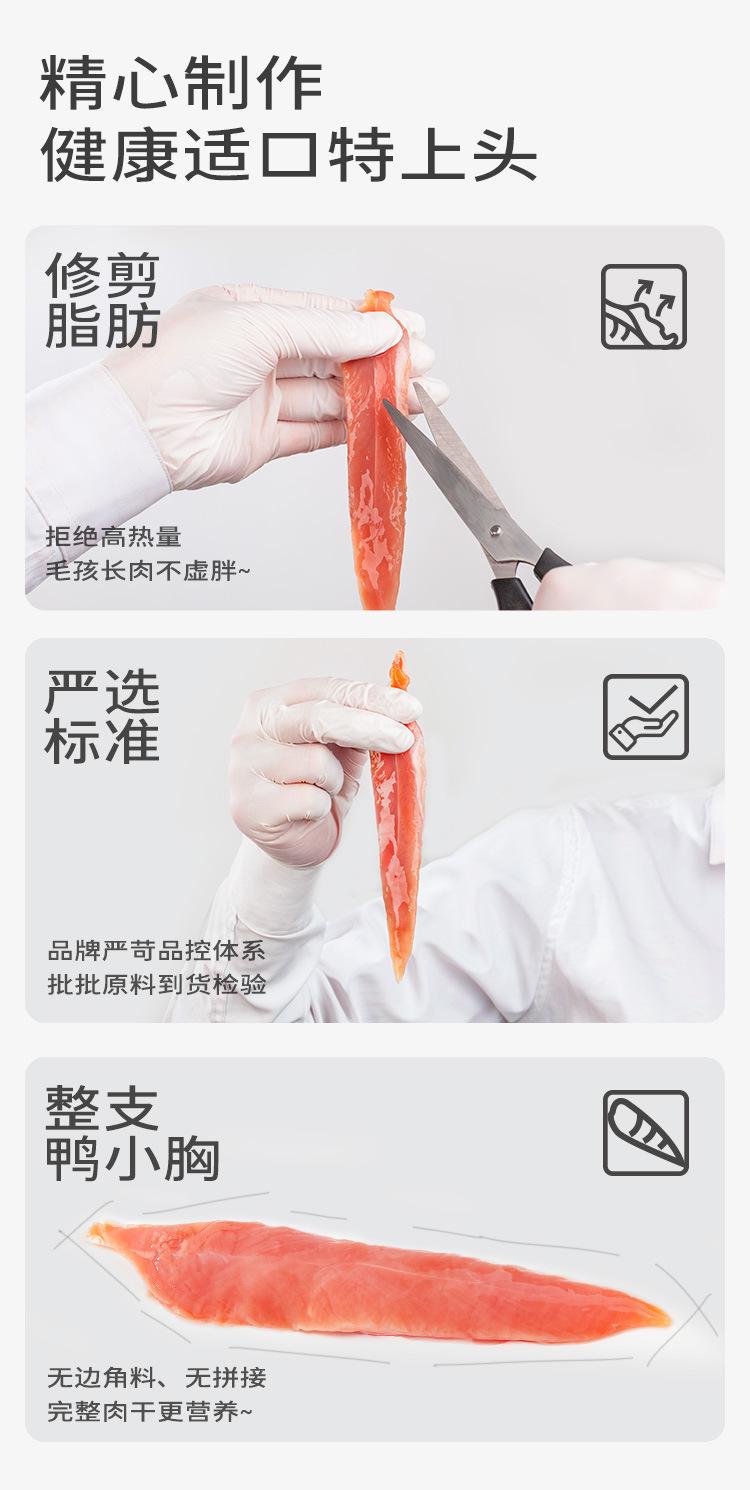 精心制作
健康适口特上头

修剪
脂肪

拒绝高热量
毛孩长肉不虚胖~

严选
标准

品牌严苛品控体系
批批原料到货检验

整支
鸭小胸

无边角料、无拼接
完整肉干更营养~