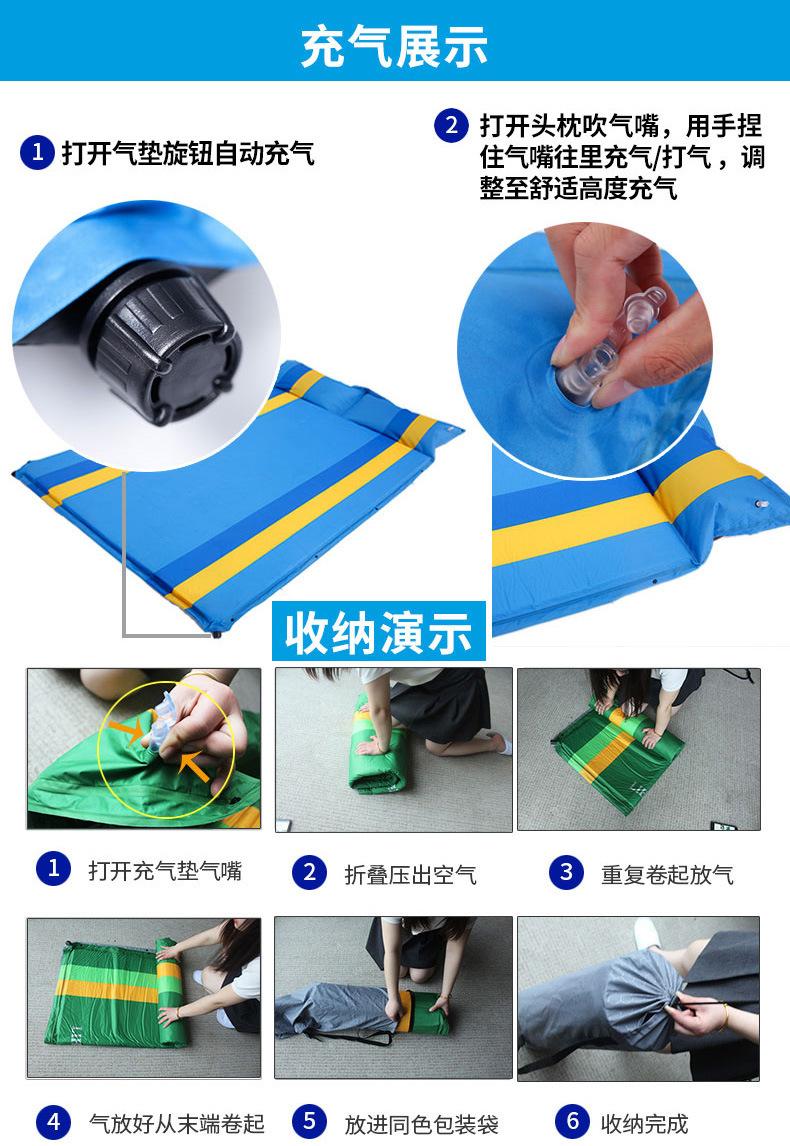 充气展示

1 打开气垫旋钮自动充气

2 打开头枕吹气嘴，用手捏住气嘴往里充气/打气，调整至舒适高度充气

收纳演示

1 打开充气垫气嘴

2 折叠压出空气

3 重复卷起放气

4 气放好从末端卷起

5 放进同色包装袋

6 收纳完成