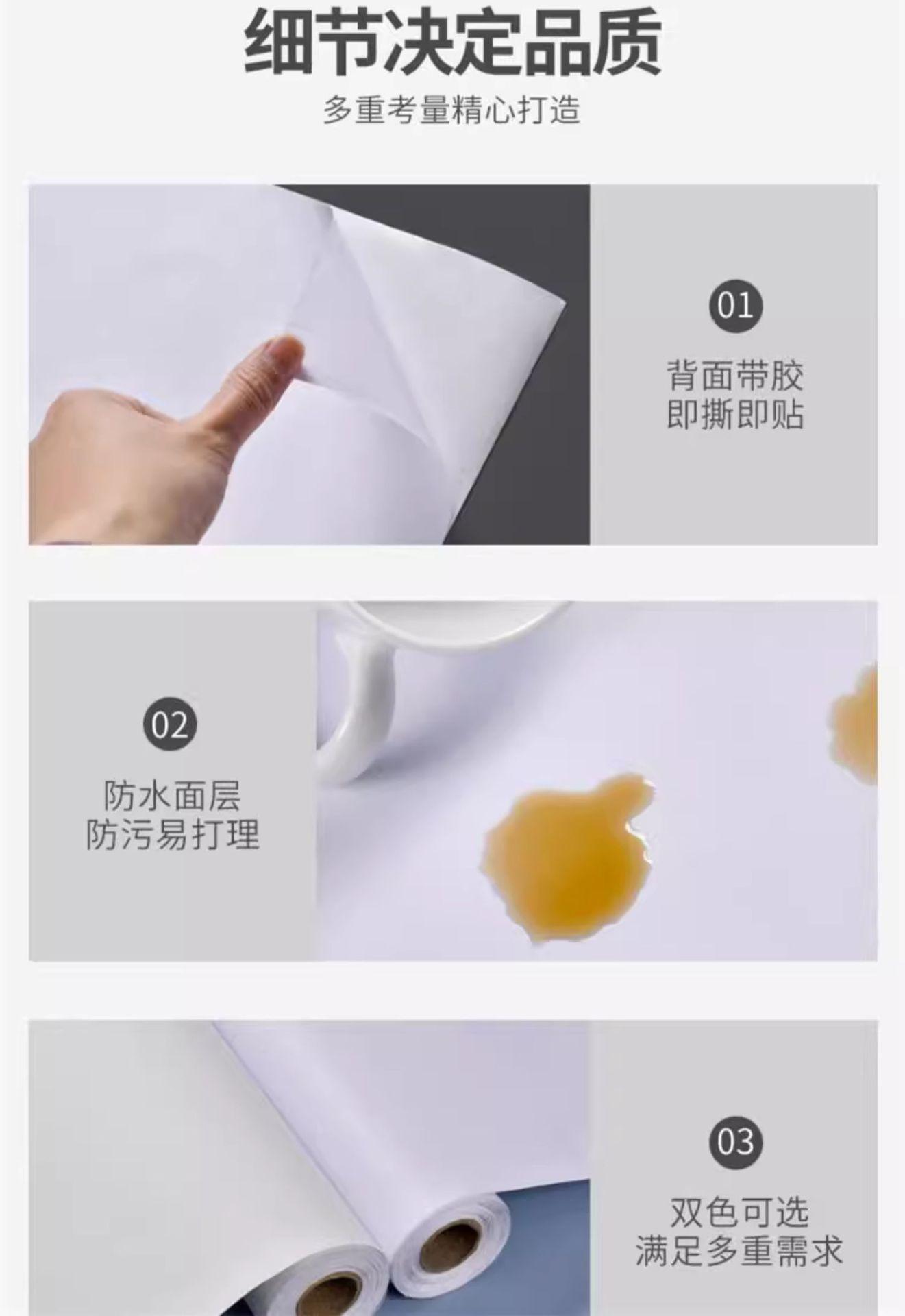 细节决定品质

多重考量精心打造

01

背面带胶
即撕即贴

02

防水面层
防污易打理

03

双色可选
满足多重需求