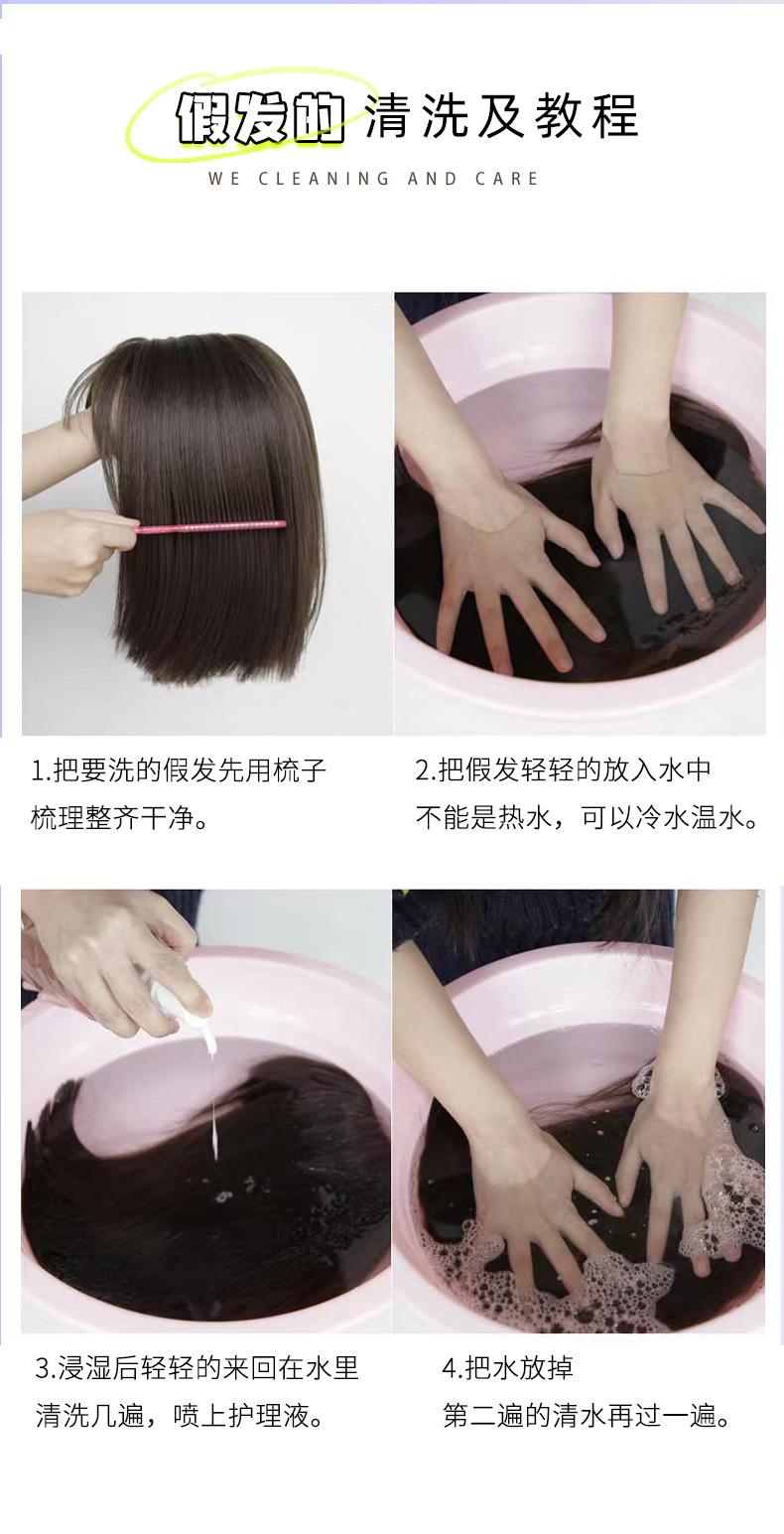 假发的 清洗及教程

WE CLEANING AND CARE

1.把要洗的假发先用梳子梳理整齐干净。

2.把假发轻轻的放入水中不能是热水，可以冷水温水。

3.浸湿后轻轻的来回在水里清洗几遍，喷上护理液。

4.把水放掉第二遍的清水再过一遍。