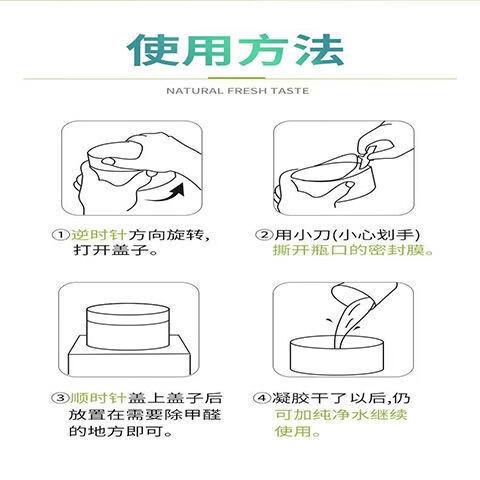 使用方法

NATURAL FRESH TASTE

①逆时针方向旋转，打开盖子。

②用小刀(小心划手)撕开瓶口的密封膜。

③顺时针盖上盖子后放置在需要除甲醛的地方即可。

④凝胶干了以后,仍可加纯净水继续使用。