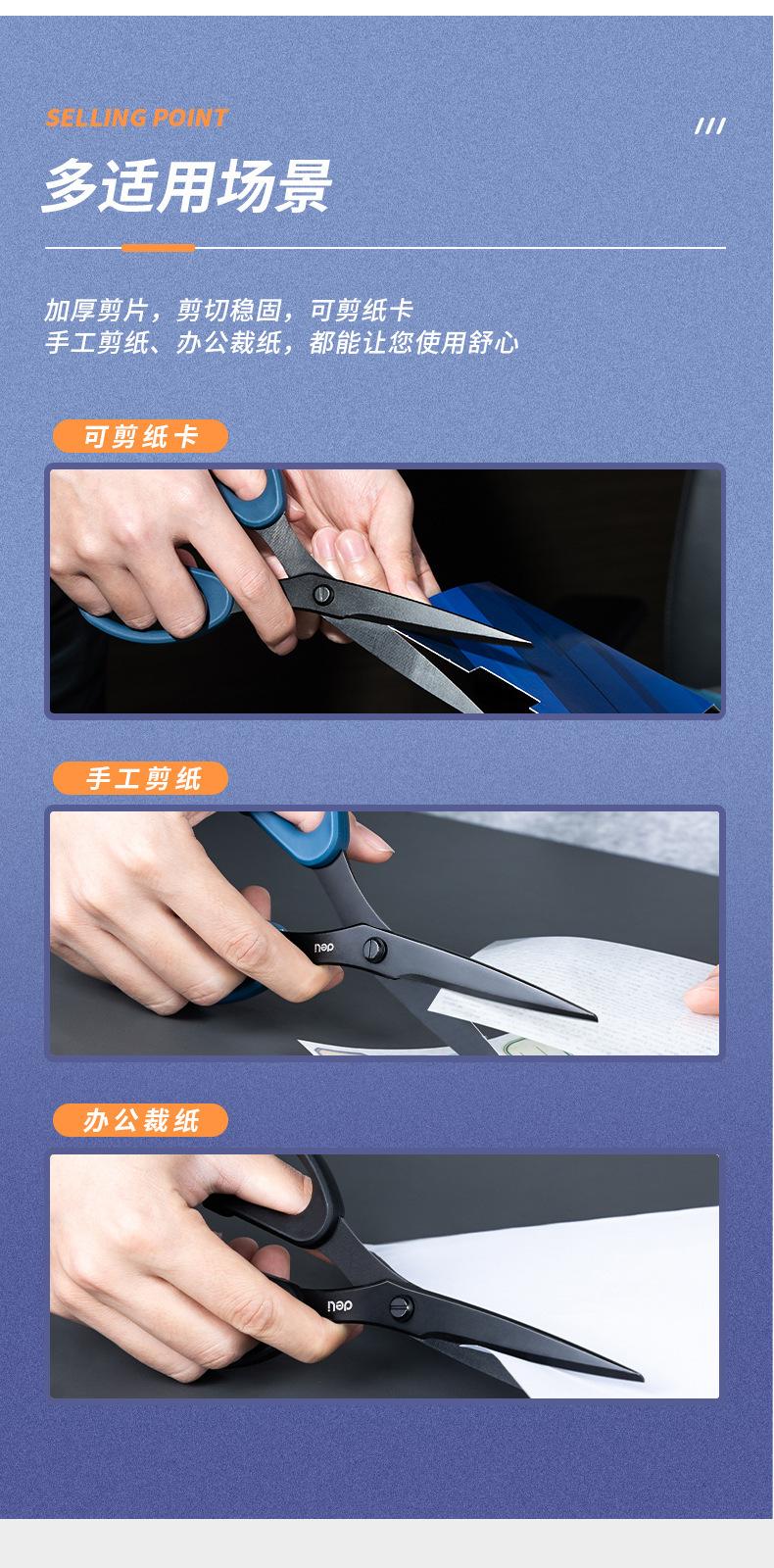 SELLING POINT

///

多适用场景

加厚剪片，剪切稳固，可剪纸卡
手工剪纸、办公裁纸，都能让您使用舒心

可剪纸卡

手工剪纸

deli

办公裁纸

deli