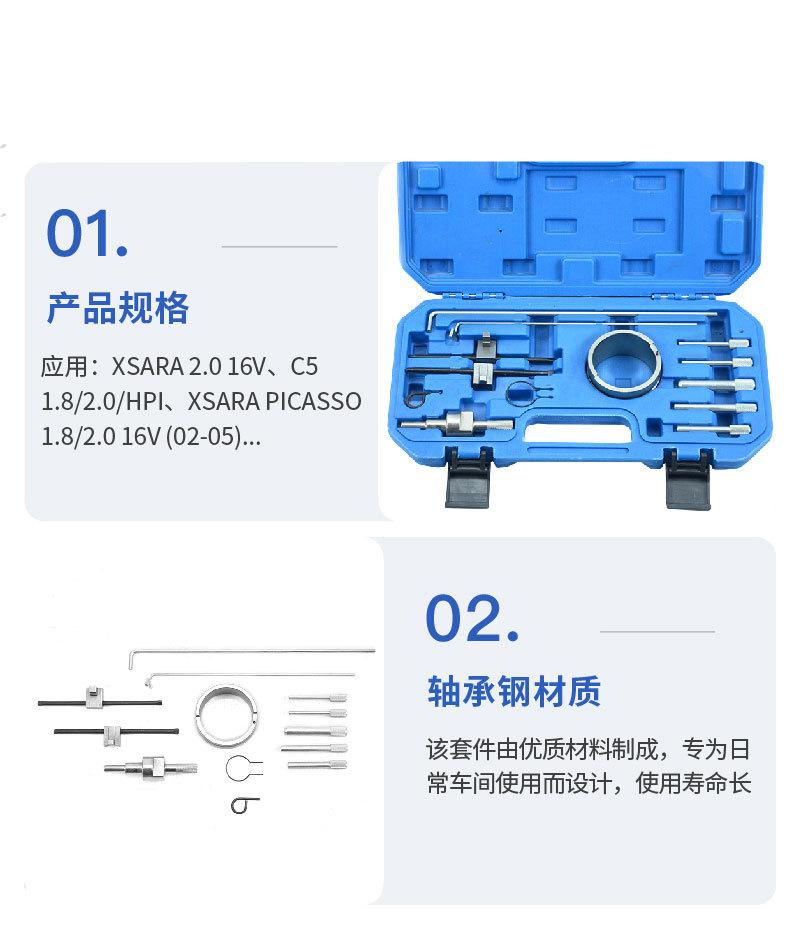 01.

产品规格

应用：XSARA 2.0 16V、C5 1.8/2.0/HPI、XSARA PICASSO 1.8/2.0 16V (02-05)...

02.

轴承钢材质

该套件由优质材料制成，专为日常车间使用而设计，使用寿命长