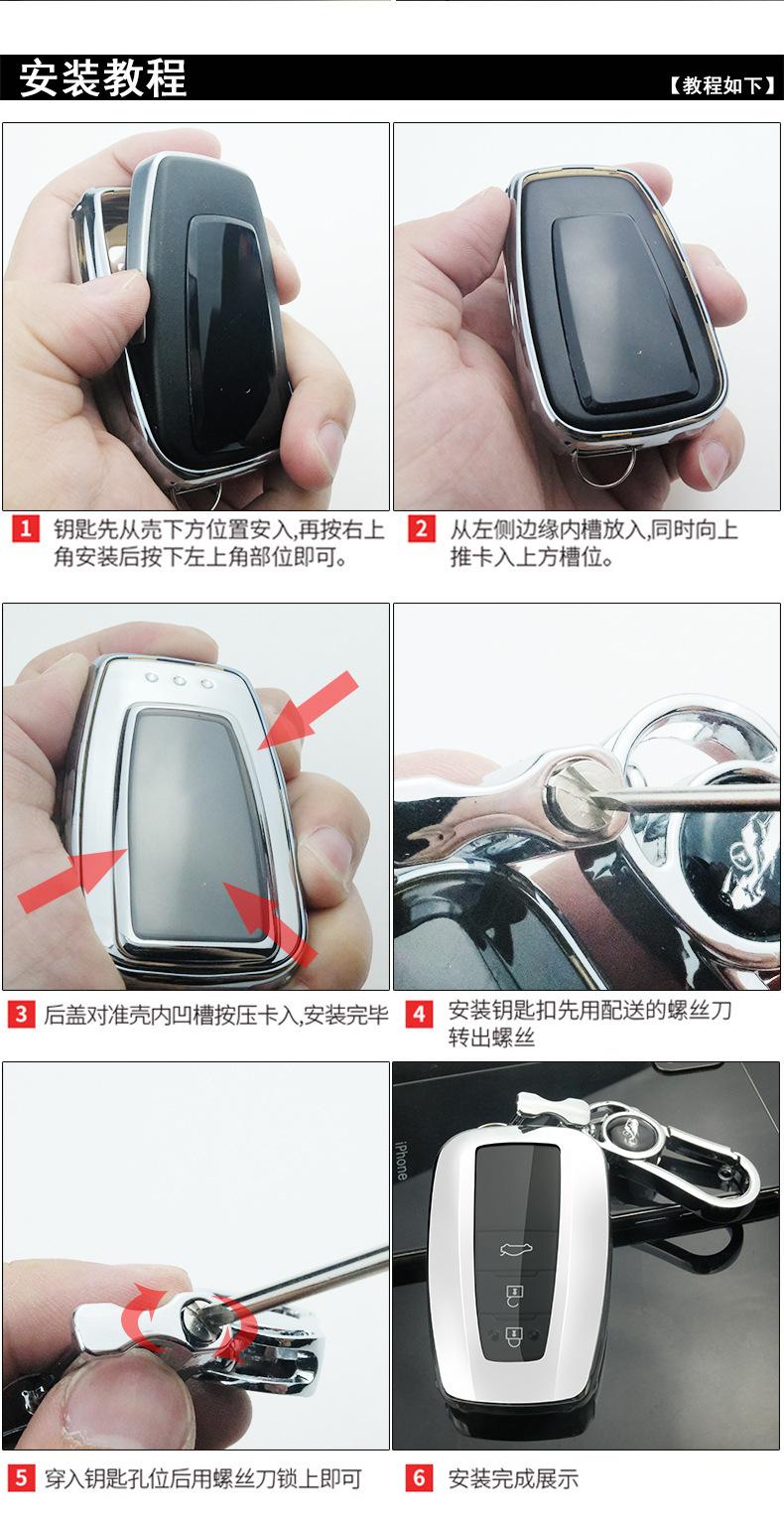 安装教程

【教程如下】

1 钥匙先从壳下方位置安入,再按右上角安装后按下左上角部位即可。

2 从左侧边缘内槽放入,同时向上推卡入上方槽位。

3 后盖对准壳内凹槽按压卡入,安装完毕

4 安装钥匙扣先用配送的螺丝刀转出螺丝

iPhone

5 穿入钥匙孔位后用螺丝刀锁上即可

6 安装完成展示