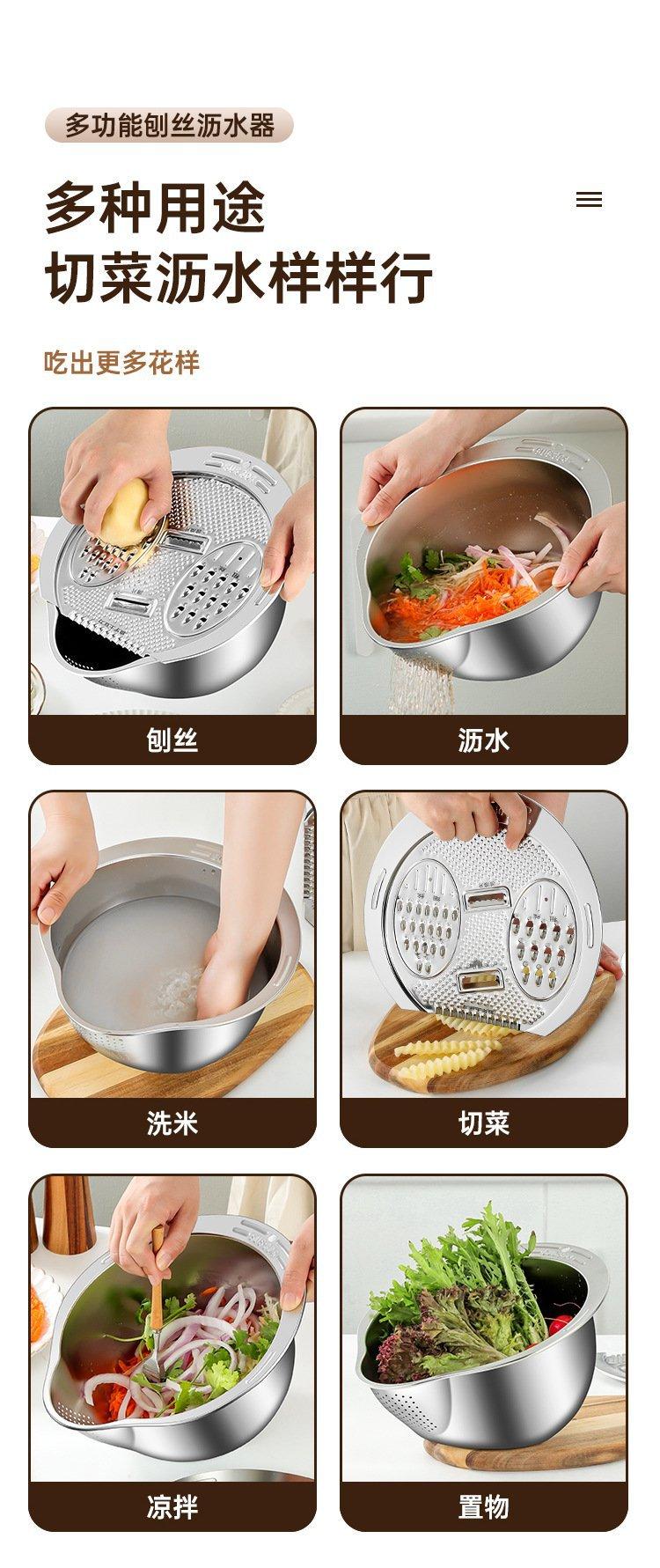 多功能刨丝沥水器

多种用途
切菜沥水样样行

吃出更多花样

刨丝

沥水

洗米

切菜

凉拌

置物