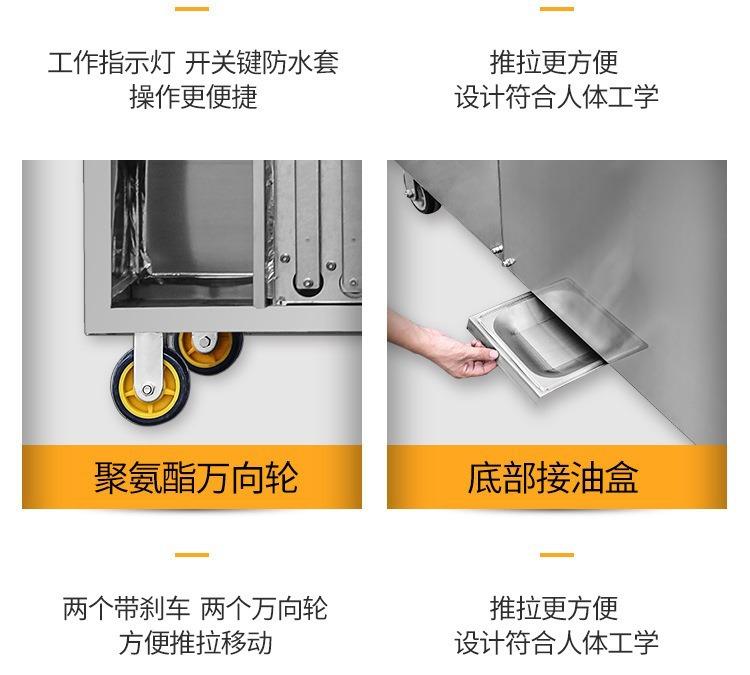 工作指示灯 开关键防水套
操作更便捷

推拉更方便
设计符合人体工学

聚氨酯万向轮

底部接油盒

两个带刹车 两个万向轮
方便推拉移动

推拉更方便
设计符合人体工学