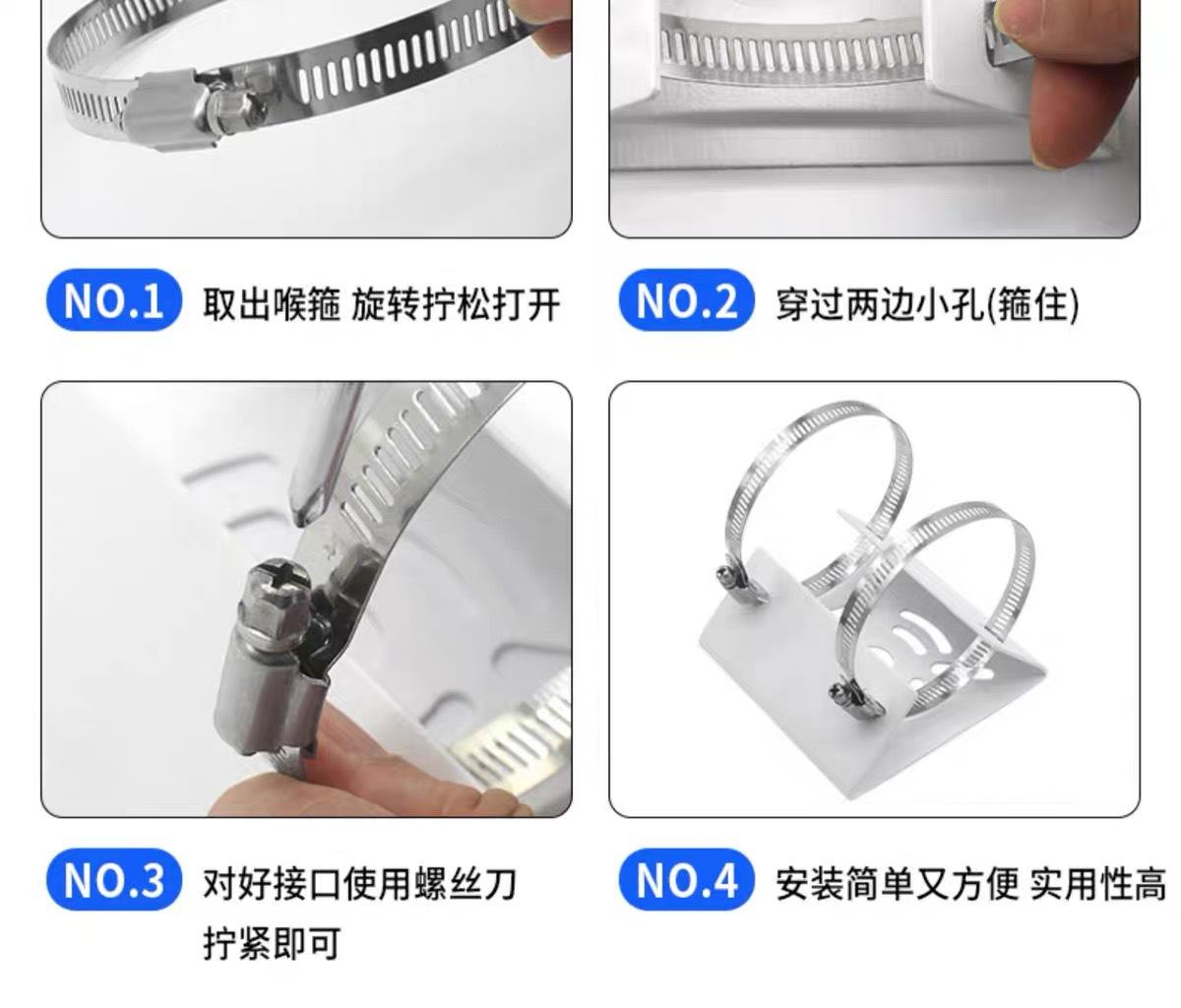 NO.1 取出喉箍 旋转拧松打开

NO.2 穿过两边小孔(箍住)

NO.3 对好接口使用螺丝刀拧紧即可

NO.4 安装简单又方便 实用性高