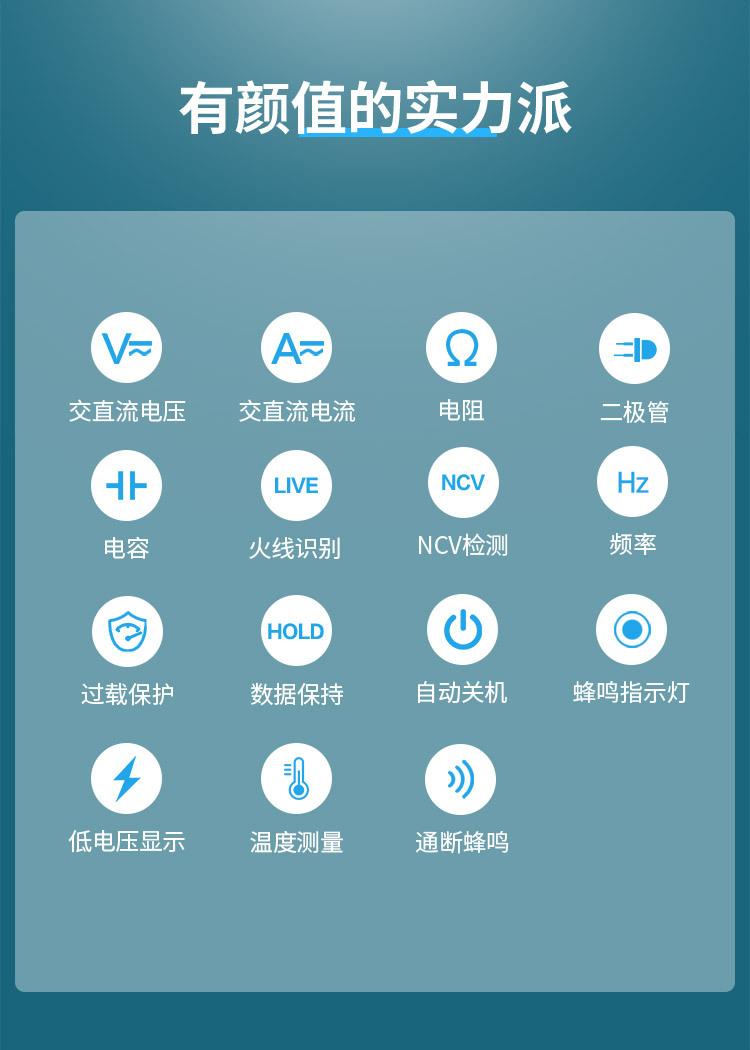 有颜值的实力派

V≂
交直流电压

A≂
交直流电流

Ω
电阻

二极管

电容

LIVE
火线识别

NCV
NCV检测

Hz
频率

过载保护

HOLD
数据保持

自动关机

蜂鸣指示灯

低电压显示

温度测量

通断蜂鸣