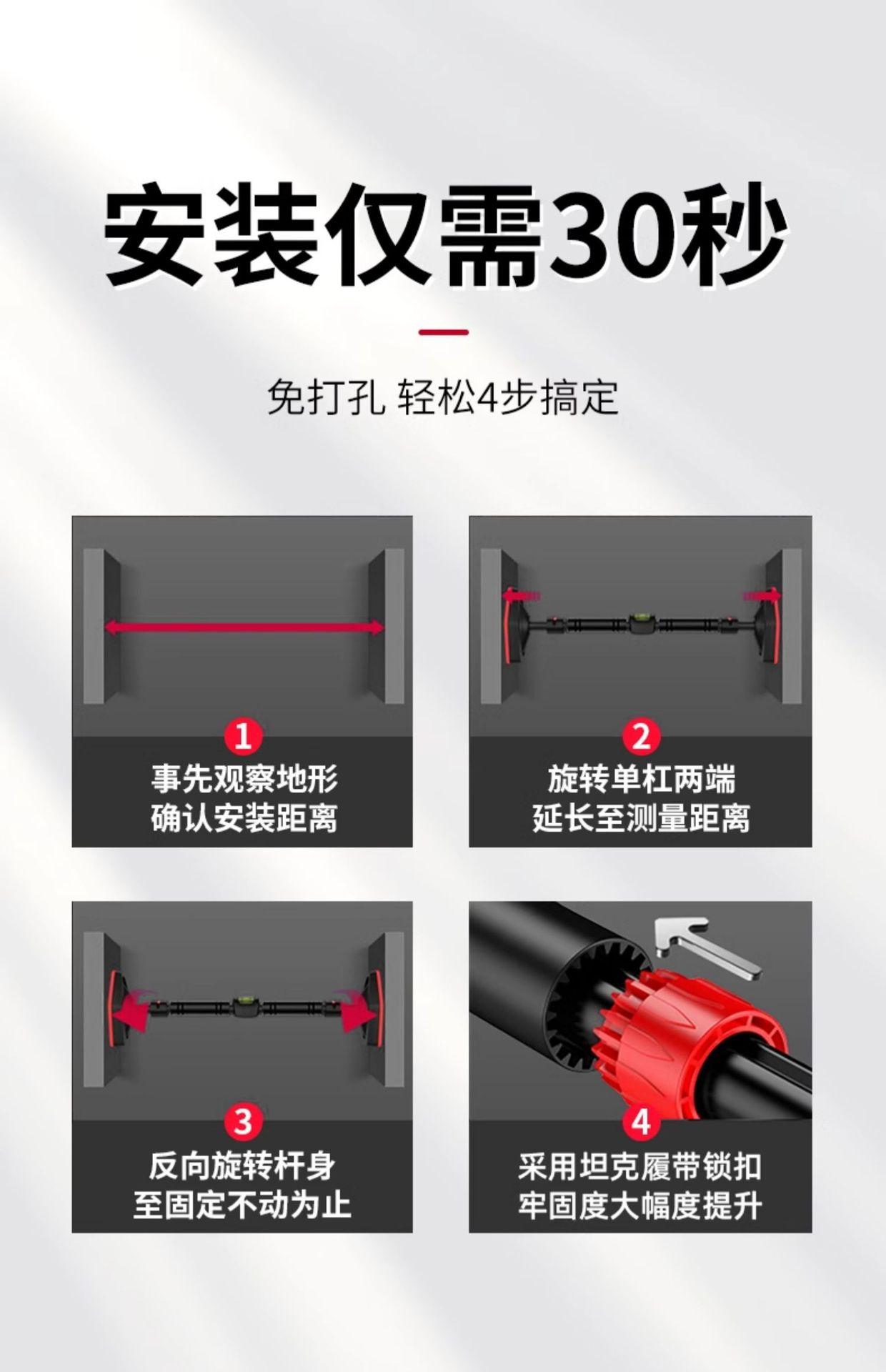 安装仅需30秒

免打孔 轻松4步搞定

1
事先观察地形
确认安装距离

2
旋转单杠两端
延长至测量距离

3
反向旋转杆身
至固定不动为止

4
采用坦克履带锁扣
牢固度大幅度提升