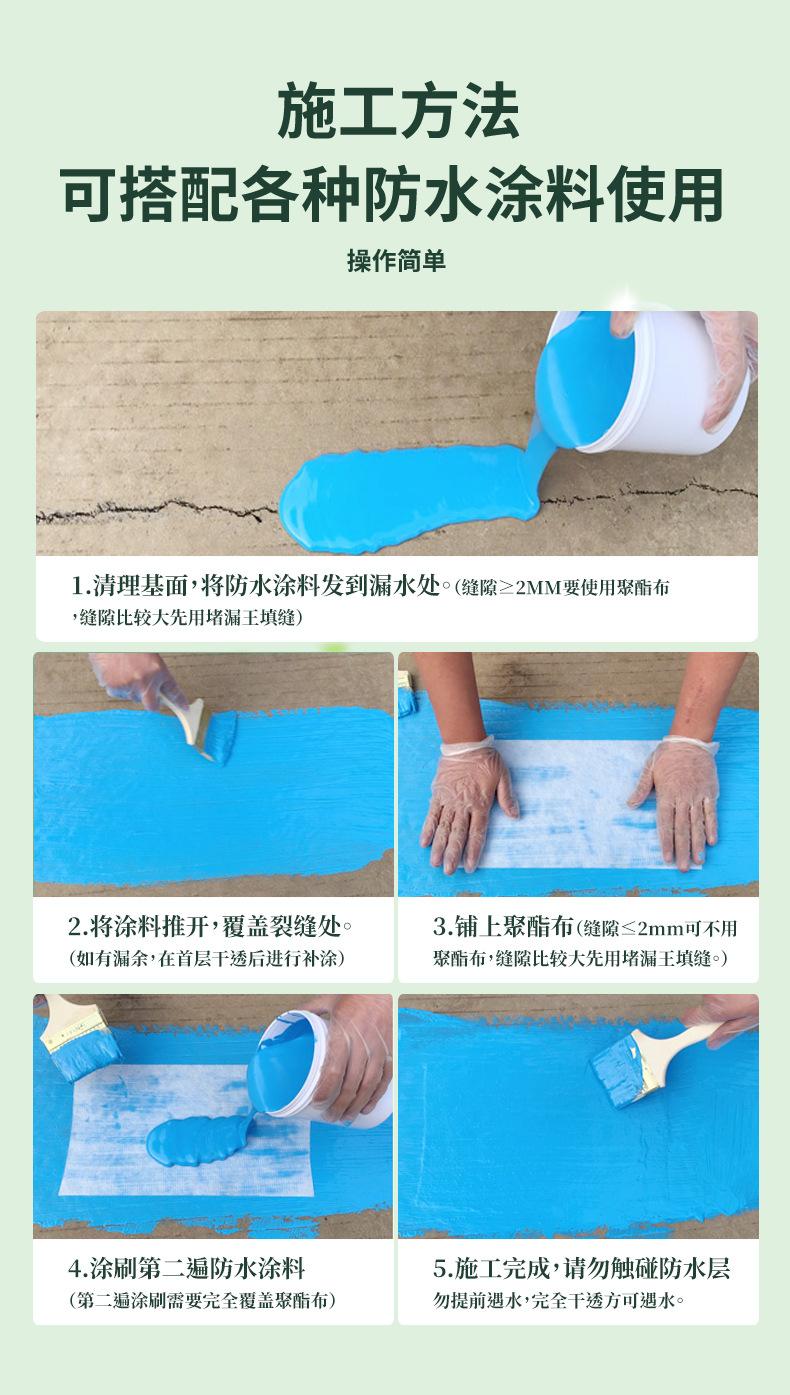 施工方法
可搭配各种防水涂料使用

操作简单

1.清理基面，将防水涂料发到漏水处。(缝隙≥2MM要使用聚酯布，缝隙比较大先用堵漏王填缝)

2.将涂料推开，覆盖裂缝处。
(如有漏余，在首层干透后进行补涂)

3.铺上聚酯布(缝隙≤2mm可不用聚酯布，缝隙比较大先用堵漏王填缝。)

4.涂刷第二遍防水涂料
(第二遍涂刷需要完全覆盖聚酯布)

5.施工完成，请勿触碰防水层
勿提前遇水，完全干透方可遇水。