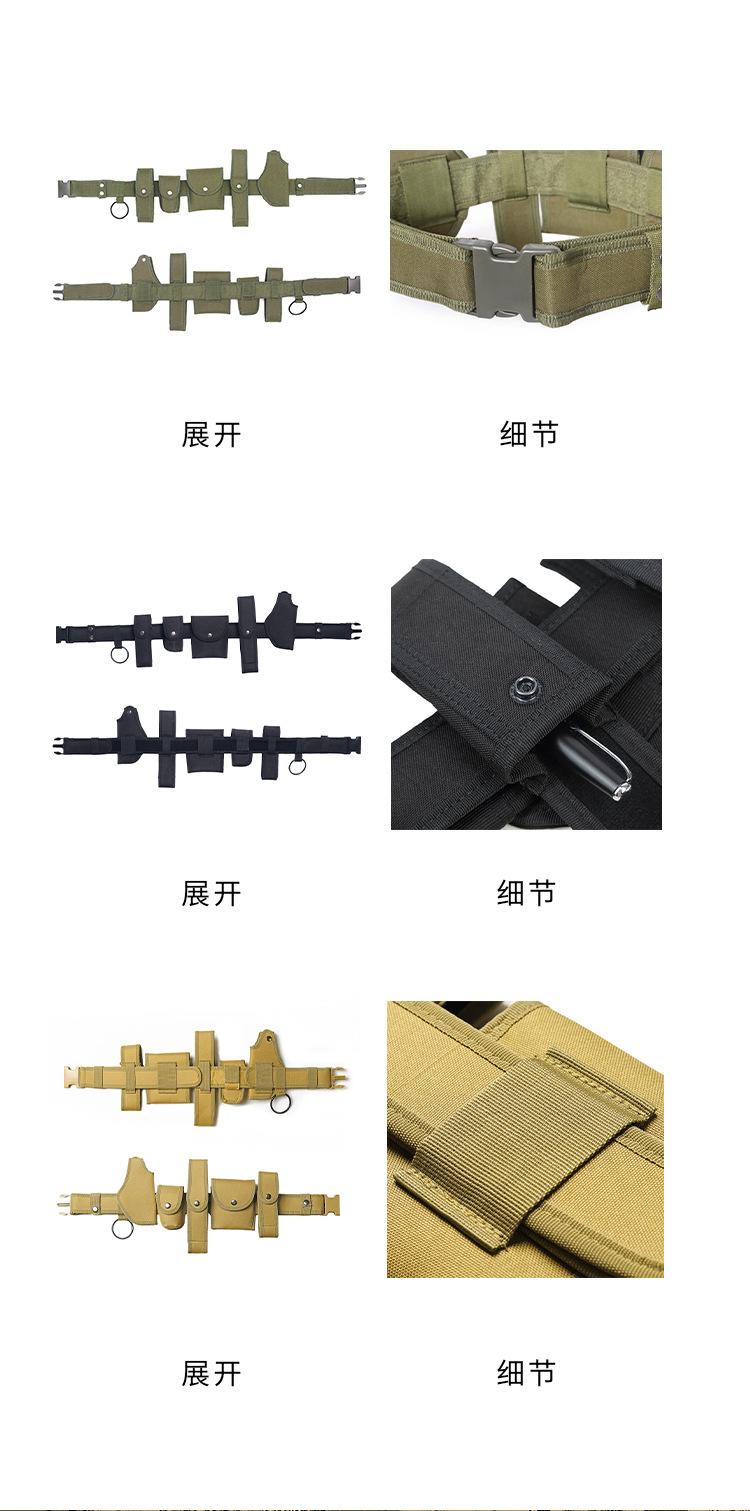 展开

细节

展开

细节

展开

细节