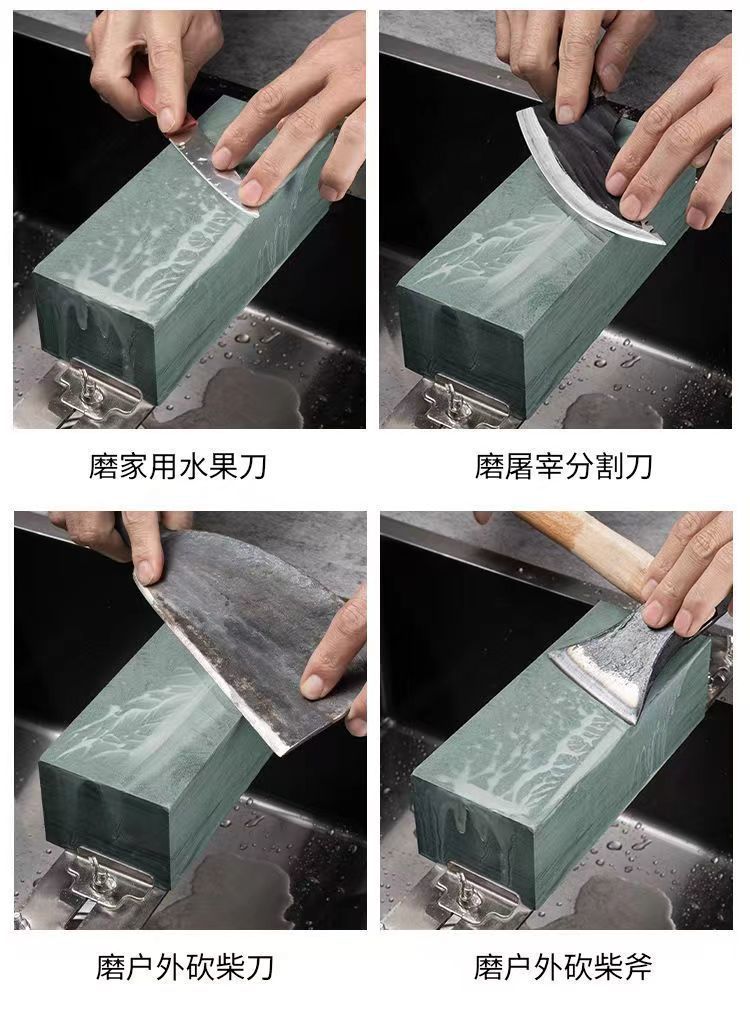 磨家用水果刀

磨屠宰分割刀

磨户外砍柴刀

磨户外砍柴斧