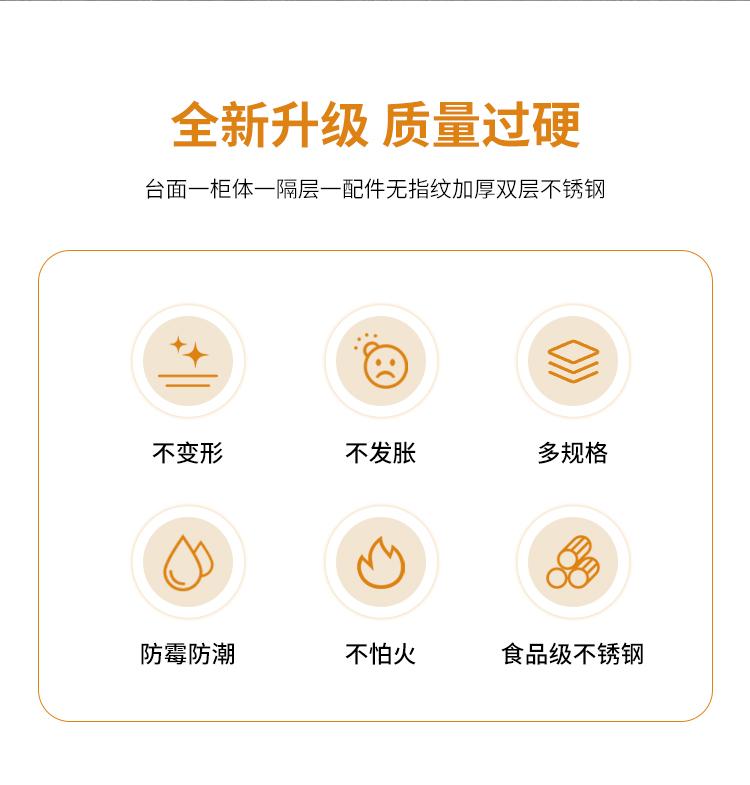 全新升级 质量过硬

台面一柜体一隔层一配件无指纹加厚双层不锈钢

不变形

不发胀

多规格

防霉防潮

不怕火

食品级不锈钢