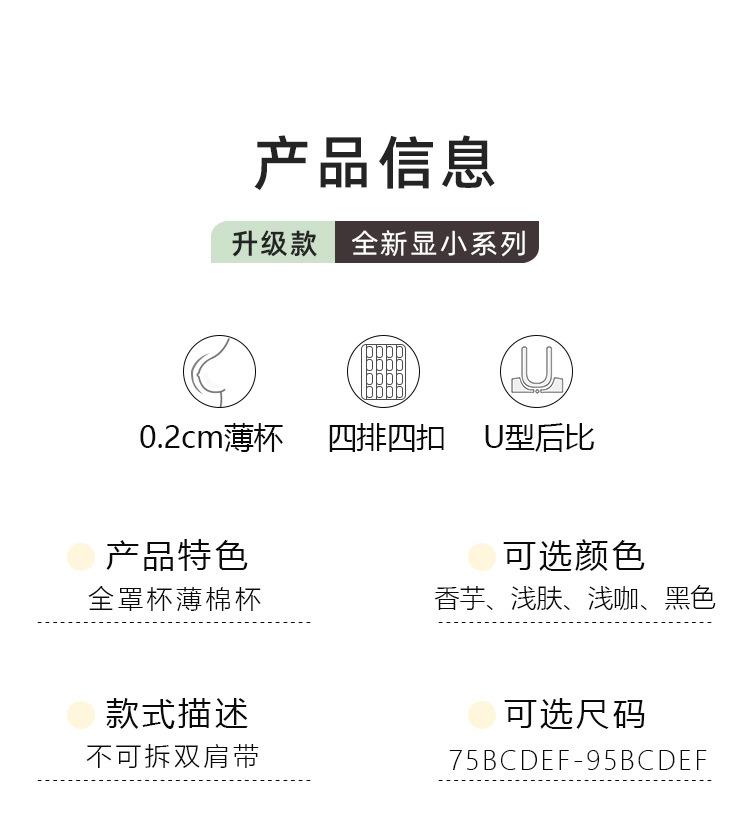 产品信息

升级款 全新显小系列

0.2cm薄杯

四排四扣

U型后比

产品特色
全罩杯薄棉杯

可选颜色
香芋、浅肤、浅咖、黑色

款式描述
不可拆双肩带

可选尺码
75BCDEF-95BCDEF