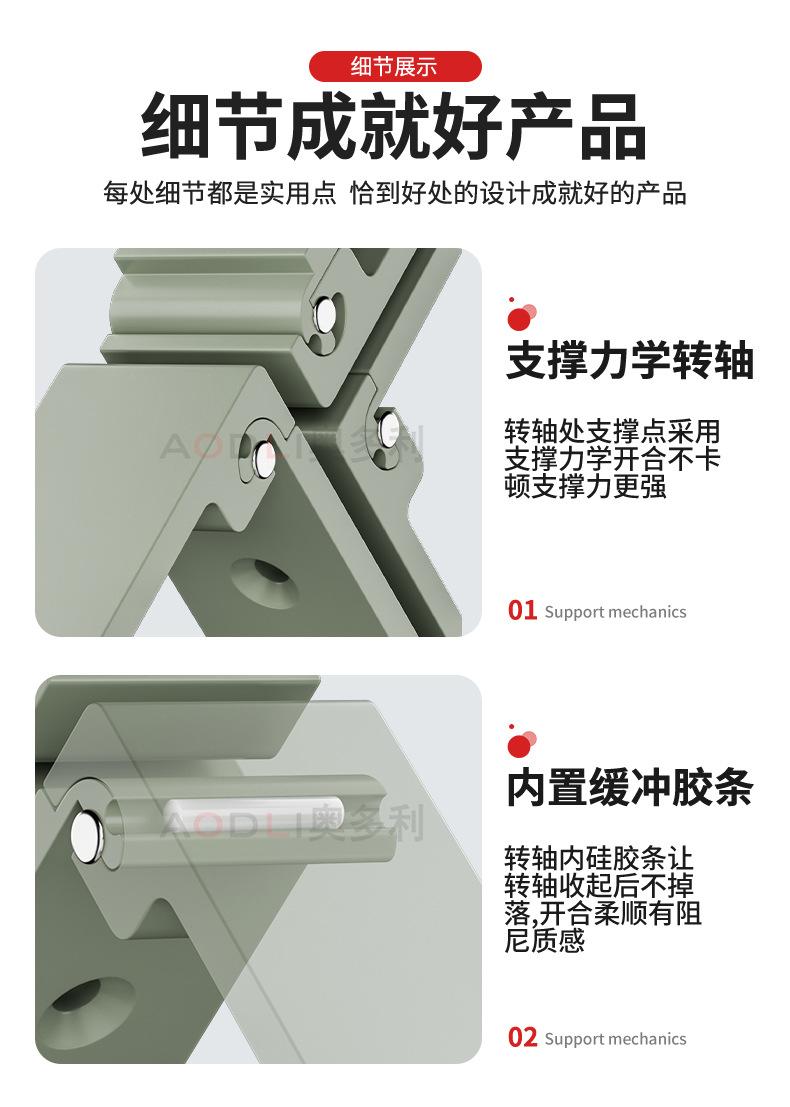 细节展示

细节成就好产品

每处细节都是实用点 恰到好处的设计成就好的产品

支撑力学转轴

转轴处支撑点采用支撑力学开合不卡顿支撑力更强

01 Support mechanics

内置缓冲胶条

转轴内硅胶条让转轴收起后不掉落,开合柔顺有阻尼质感

02 Support mechanics

AODLI奥多利