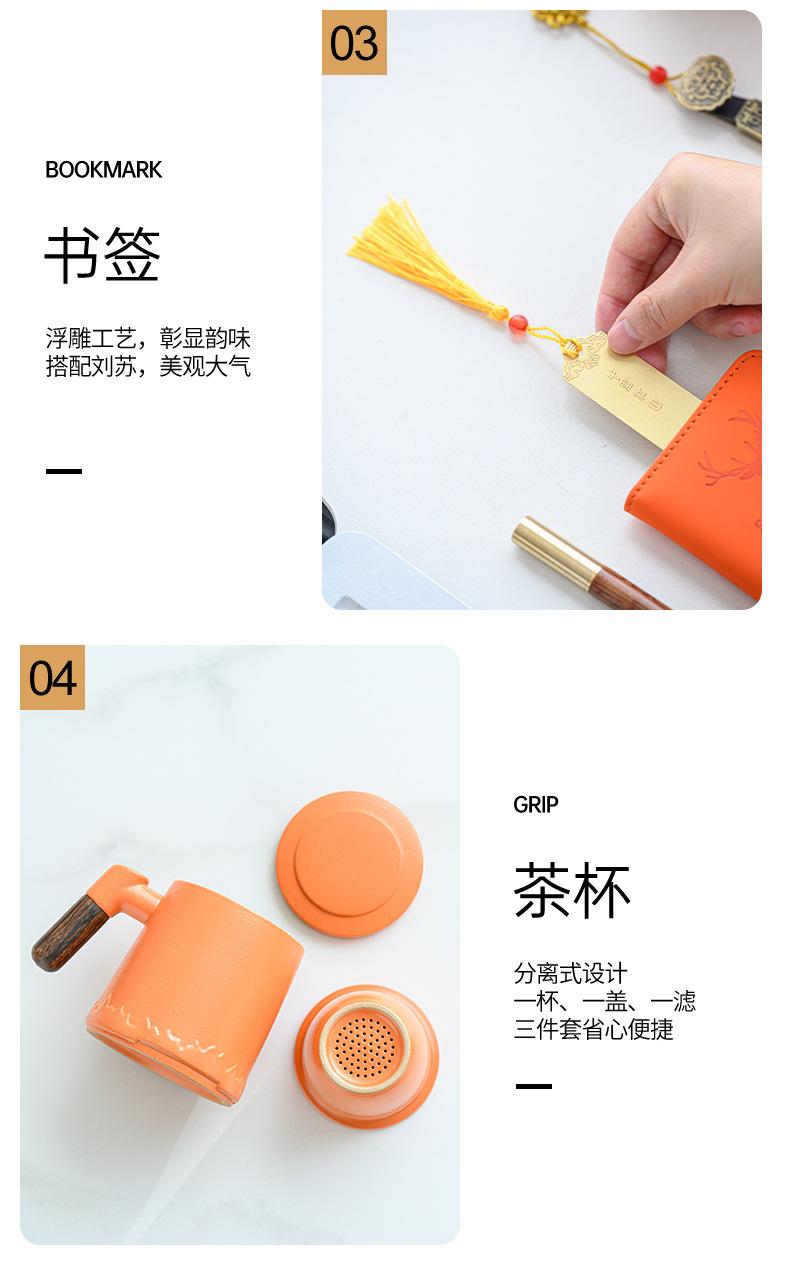 03

BOOKMARK

书签

浮雕工艺，彰显韵味
搭配刘苏，美观大气

04

GRIP

茶杯

分离式设计
一杯、一盖、一滤
三件套省心便捷