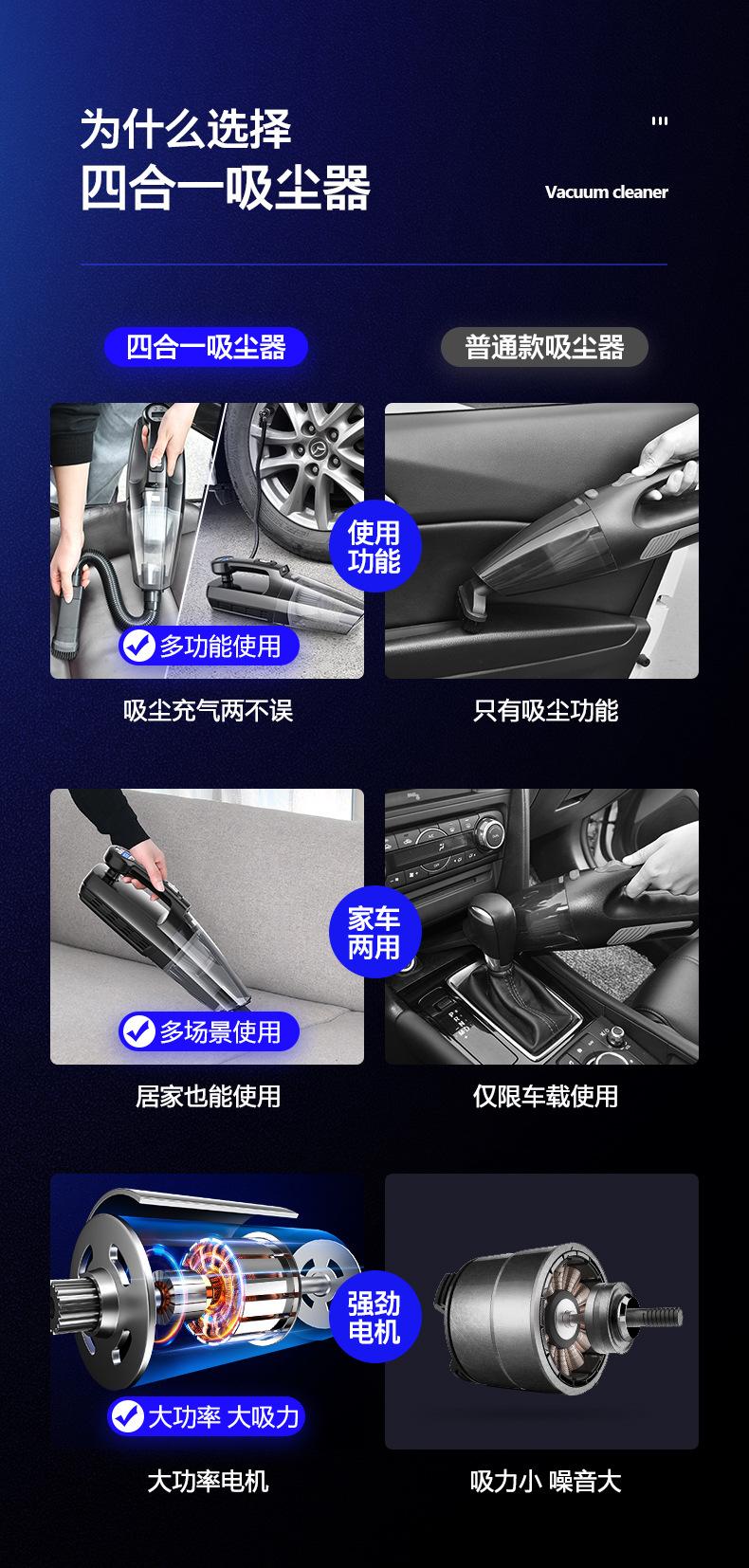 为什么选择
四合一吸尘器

Vacuum cleaner

四合一吸尘器

普通款吸尘器

使用功能

多功能使用

吸尘充气两不误

只有吸尘功能

家车两用

多场景使用

居家也能使用

仅限车载使用

强劲电机

大功率 大吸力

大功率电机

吸力小 噪音大