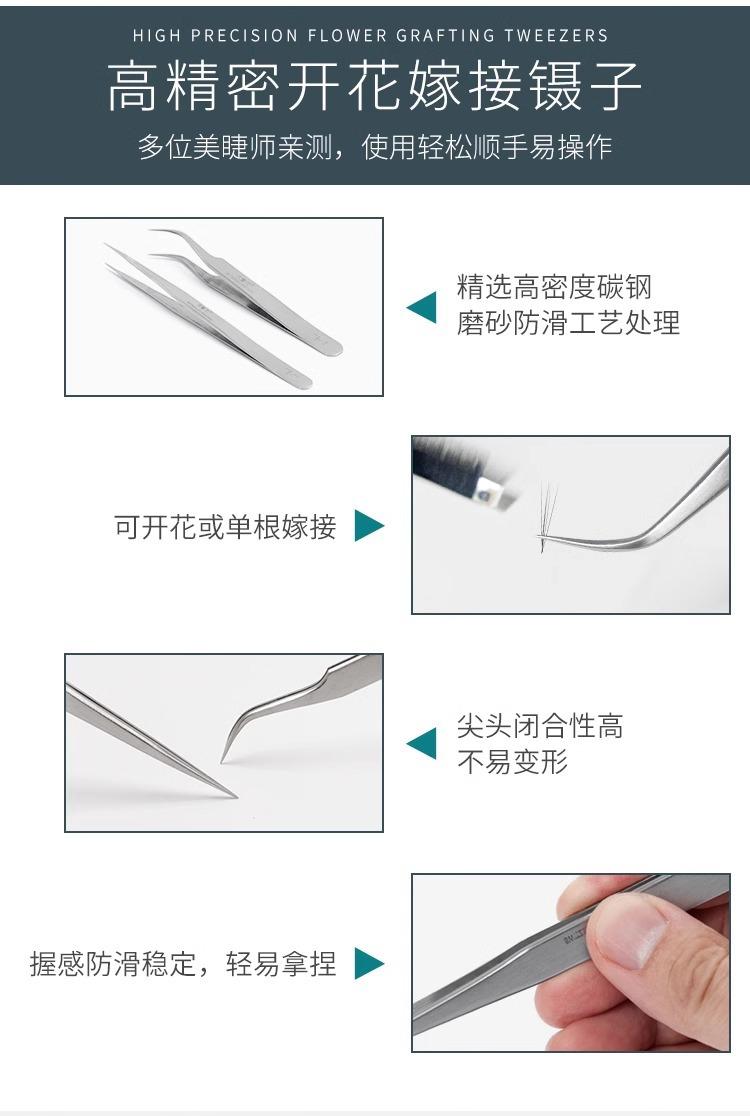 HIGH PRECISION FLOWER GRAFTING TWEEZERS
高精密开花嫁接镊子
多位美睫师亲测，使用轻松顺手易操作

精选高密度碳钢
磨砂防滑工艺处理

可开花或单根嫁接

尖头闭合性高
不易变形

握感防滑稳定，轻易拿捏