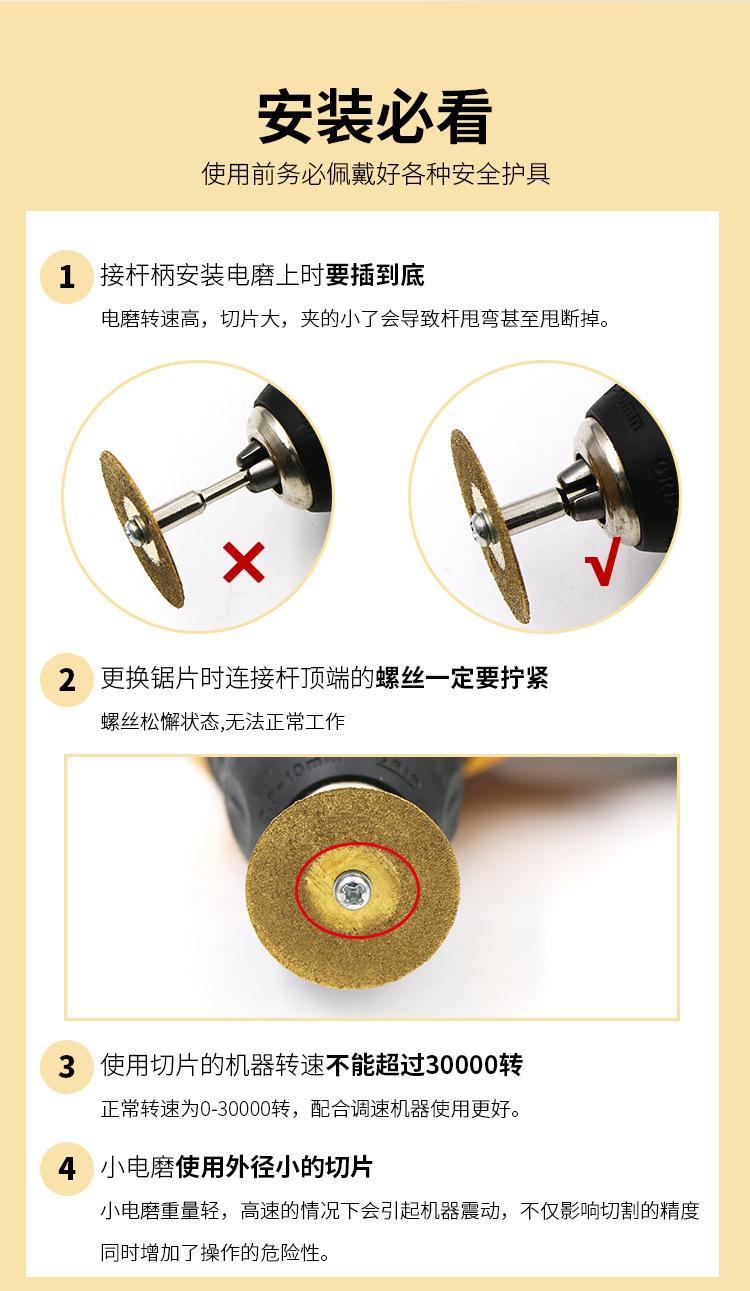 安装必看

使用前务必佩戴好各种安全护具

1 接杆柄安装电磨上时要插到底

电磨转速高，切片大，夹的小了会导致杆甩弯甚至甩断掉。

×

√

2 更换锯片时连接杆顶端的螺丝一定要拧紧

螺丝松懈状态,无法正常工作

3 使用切片的机器转速不能超过30000转

正常转速为0-30000转，配合调速机器使用更好。

4 小电磨使用外径小的切片

小电磨重量轻，高速的情况下会引起机器震动，不仅影响切割的精度同时增加了操作的危险性。