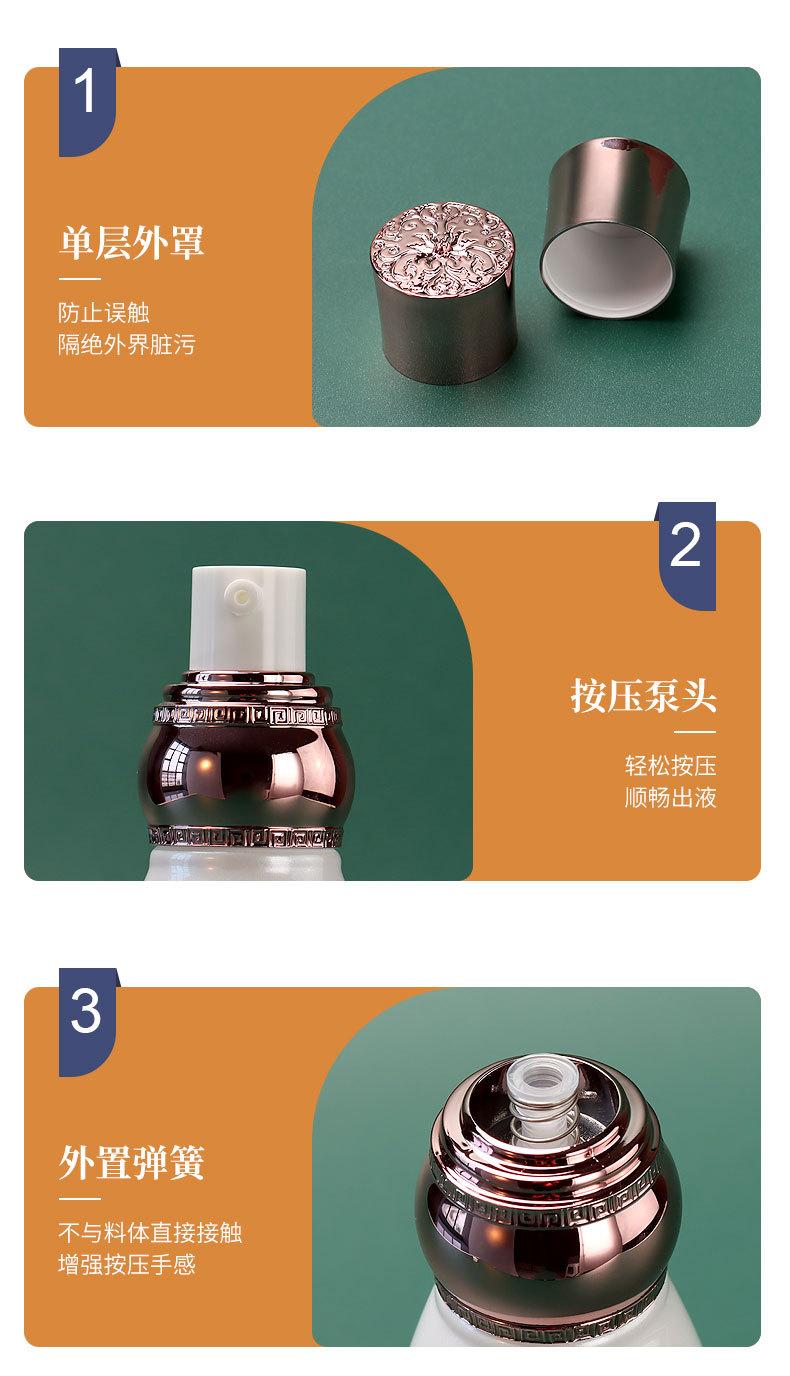 1

单层外罩

防止误触
隔绝外界脏污

2

按压泵头

轻松按压
顺畅出液

3

外置弹簧

不与料体直接接触
增强按压手感