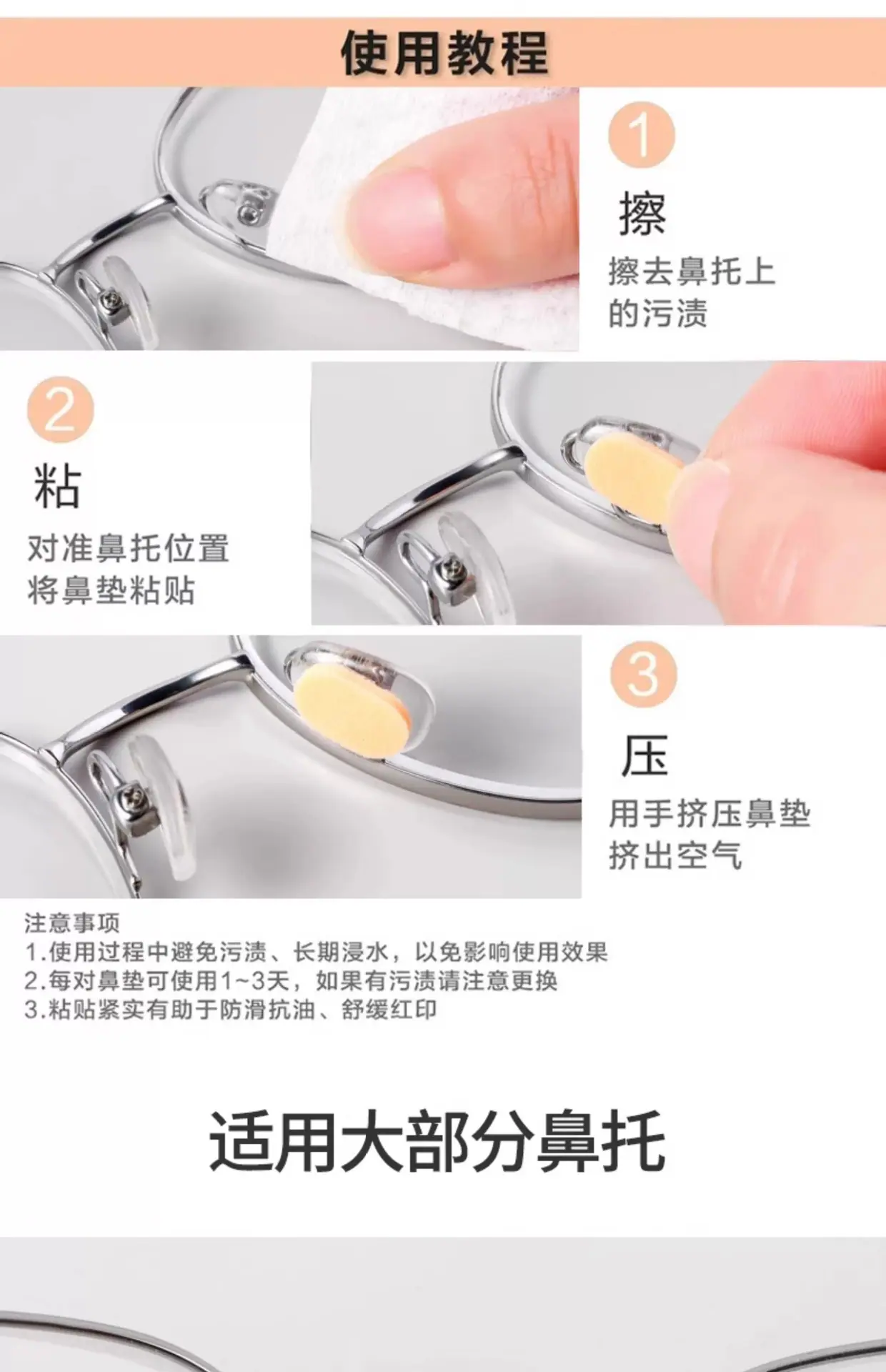 使用教程

1

擦

擦去鼻托上的污渍

2

粘

对准鼻托位置将鼻垫粘贴

3

压

用手挤压鼻垫挤出空气

注意事项
1.使用过程中避免污渍、长期浸水，以免影响使用效果
2.每对鼻垫可使用1~3天，如果有污渍请注意更换
3.粘贴紧实有助于防滑抗油、舒缓红印

适用大部分鼻托